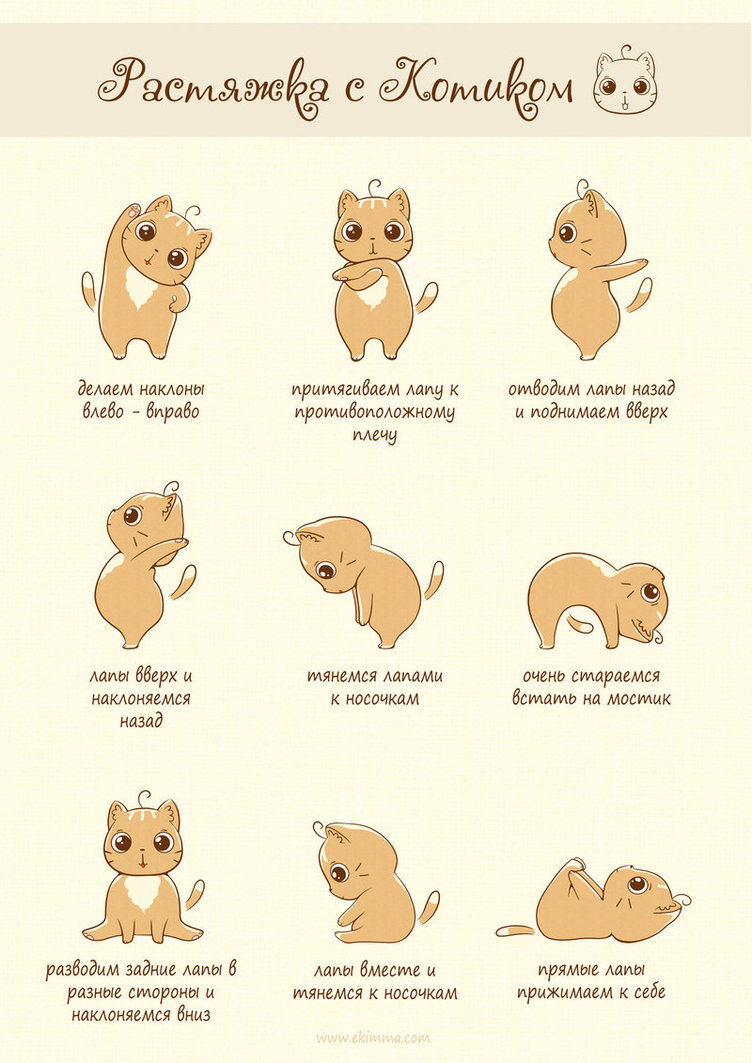 Растяжка с Котиком

делаем наклоны влево - вправо

притягиваем лапу к противоположному плечу

отводим лапы назад и поднимаем вверх

лапы вверх и наклоняемся назад

тянемся лапами к носочкам

очень стараемся встать на мостик

разводим задние лапы в разные стороны и наклоняемся вниз

лапы вместе и тянемся к носочкам

прямые лапы прижимаем к себе

www.ekimma.com