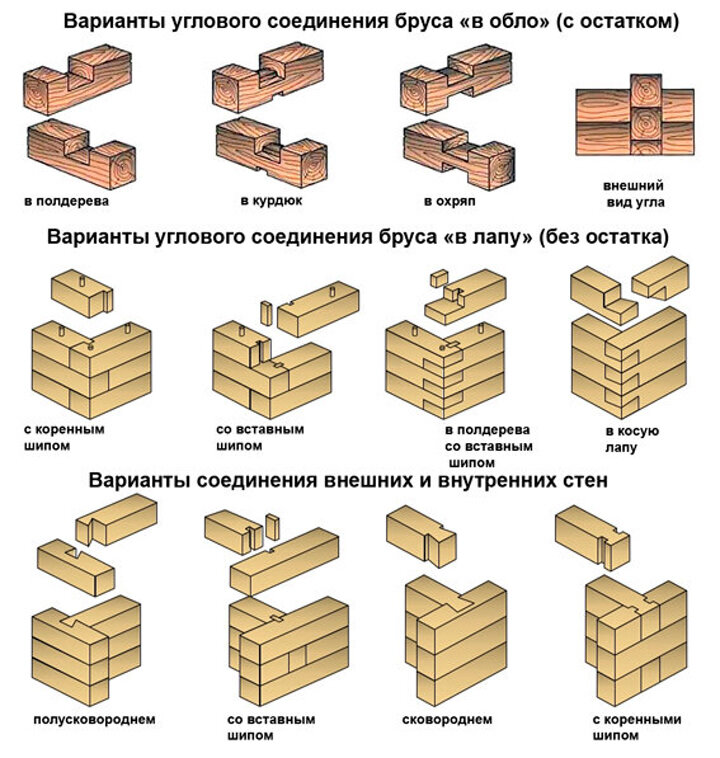 Варианты углового соединения бруса «в обло» (с остатком)

в полдерева

в курдюк

в охряп

внешний вид угла

Варианты углового соединения бруса «в лапу» (без остатка)

с коренным шипом

со вставным шипом

в полдерева со вставным шипом

в косую лапу

Варианты соединения внешних и внутренних стен

полусковороднем

со вставным шипом

сковороднем

с коренными шипом