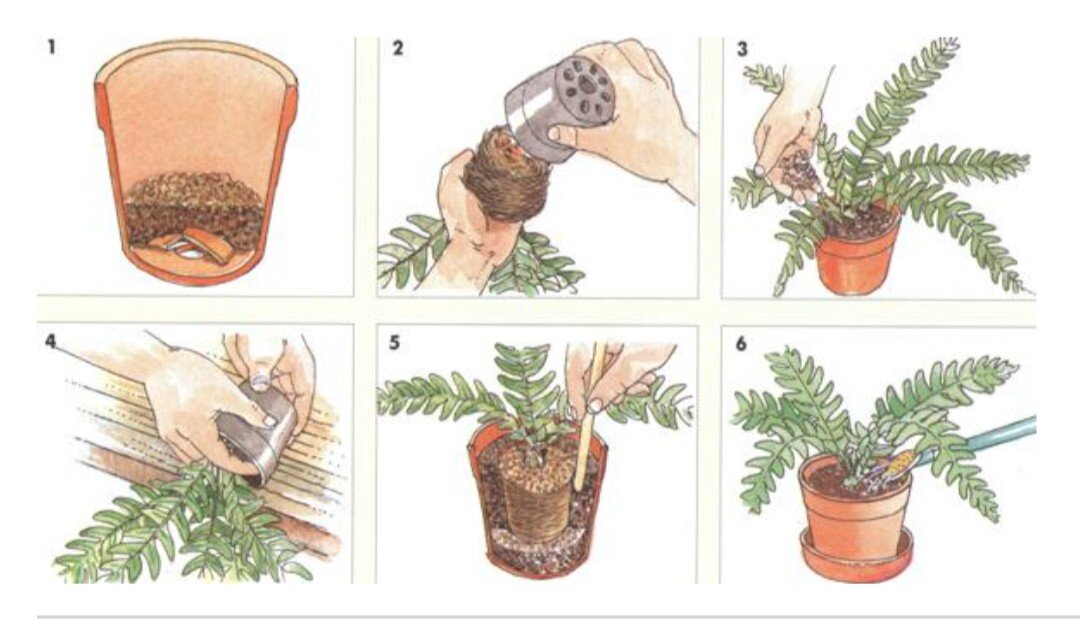 1

2

3

4

5

6