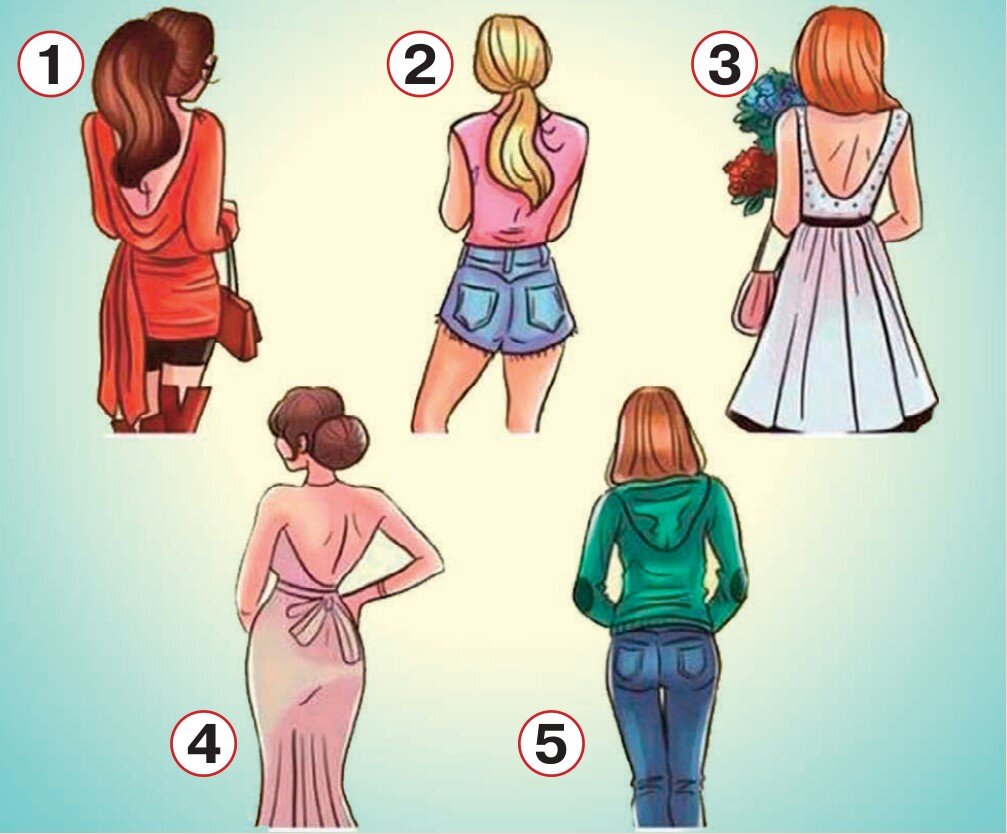 1
2
3
4
5