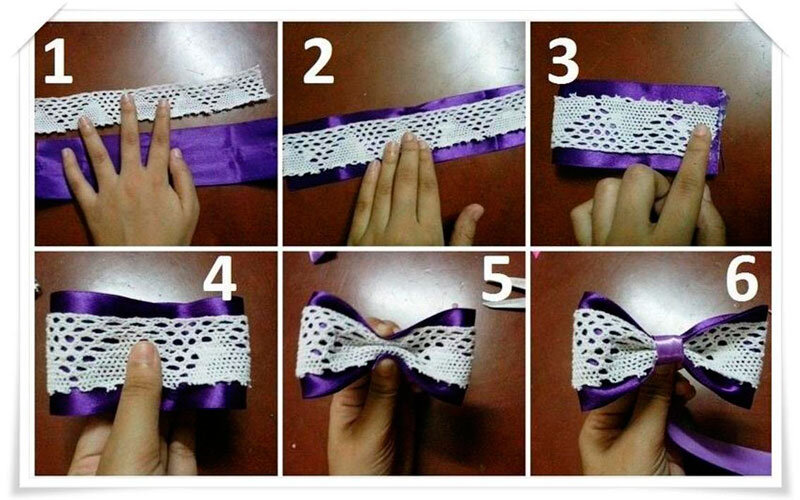 1
2
3
4
5
6