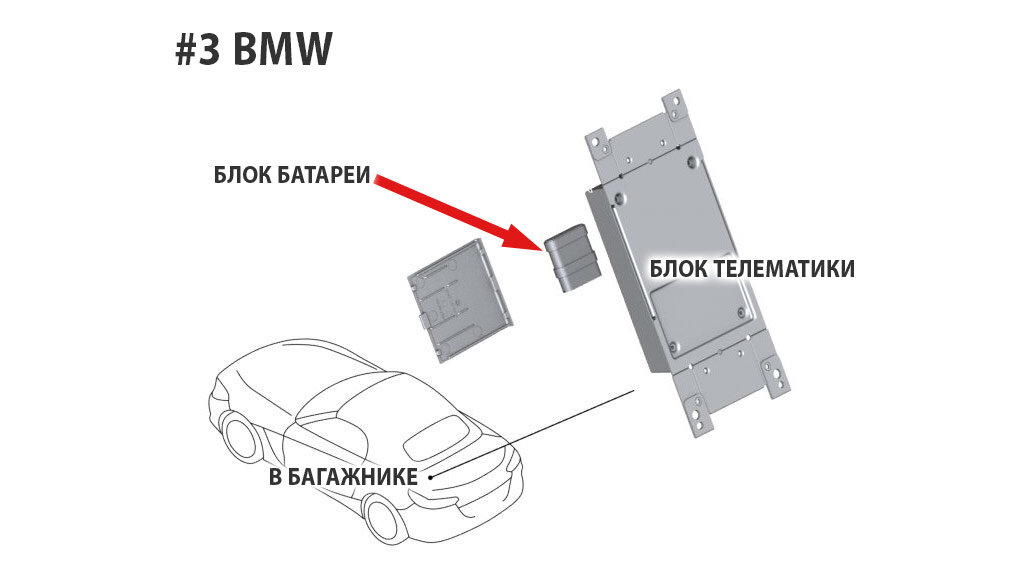 #3 BMW

БЛОК БАТАРЕИ

БЛОК ТЕЛЕМАТИКИ

В БАГАЖНИКЕ