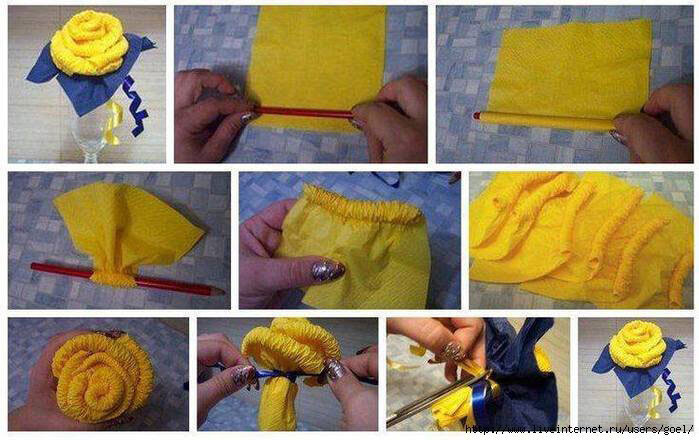 http://www.liveinternet.ru/users/goel/