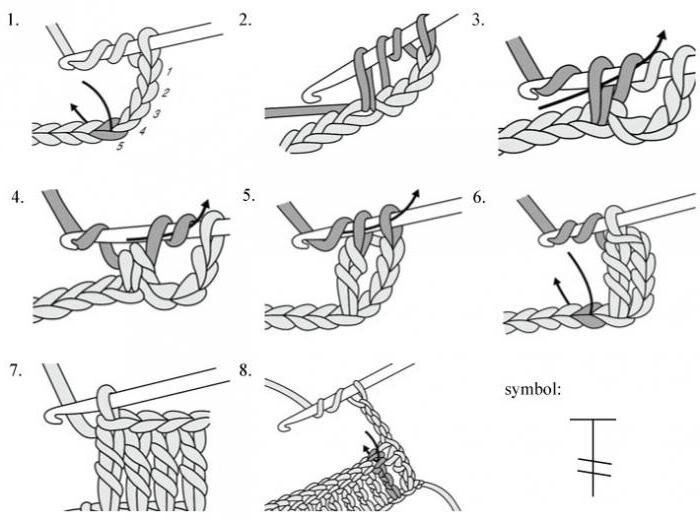 1.

1
2
3
4
5

2.

3.

4.

5.

6.

7.

8.

symbol: