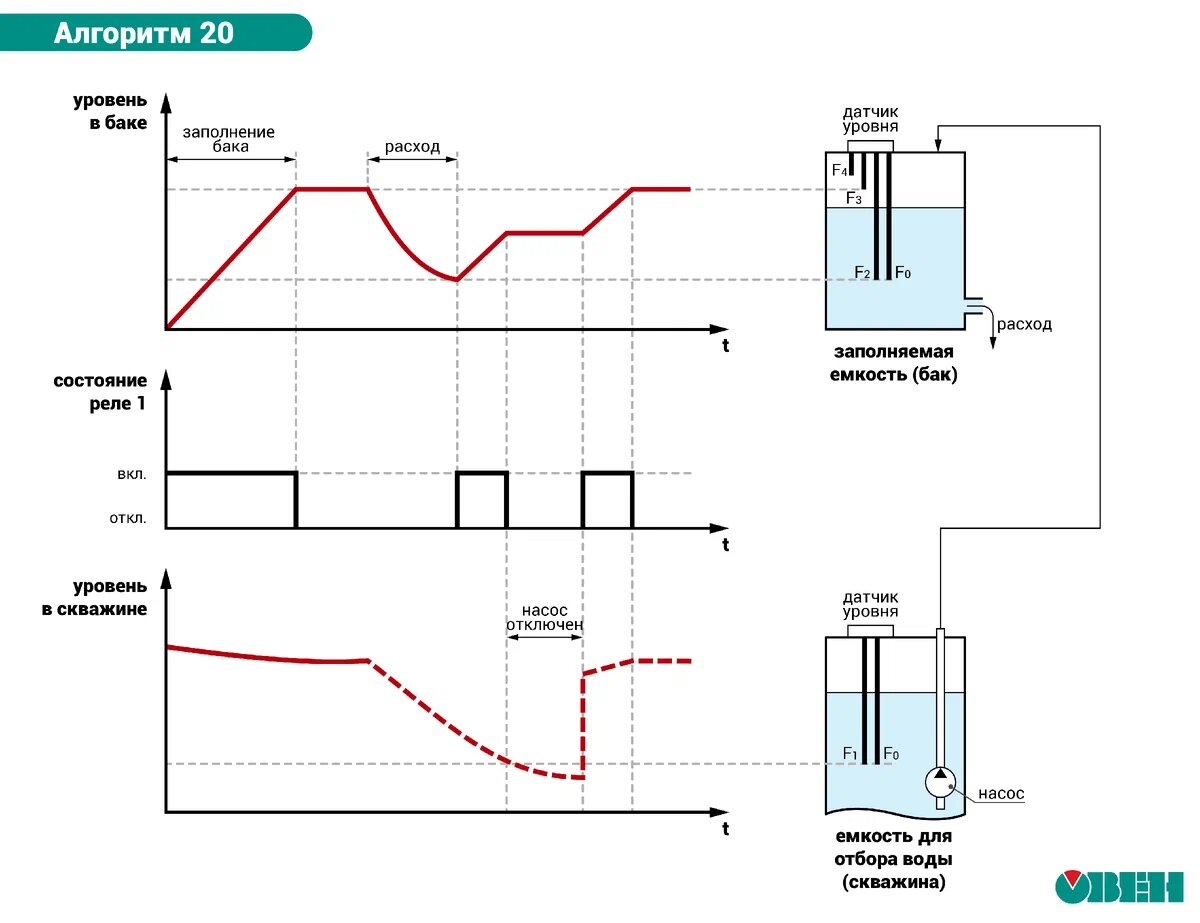 Алгоритм 20

уровень в баке

заполнение бака

расход

t

состояние реле 1

вкл.

откл.

t

уровень в скважине

насос отключен

t

датчик уровня

$F_4$

$F_3$

$F_2$ $F_0$

расход

заполняемая емкость (бак)

датчик уровня

$F_1$ $F_0$

насос

емкость для отбора воды (скважина)

ОВЕН