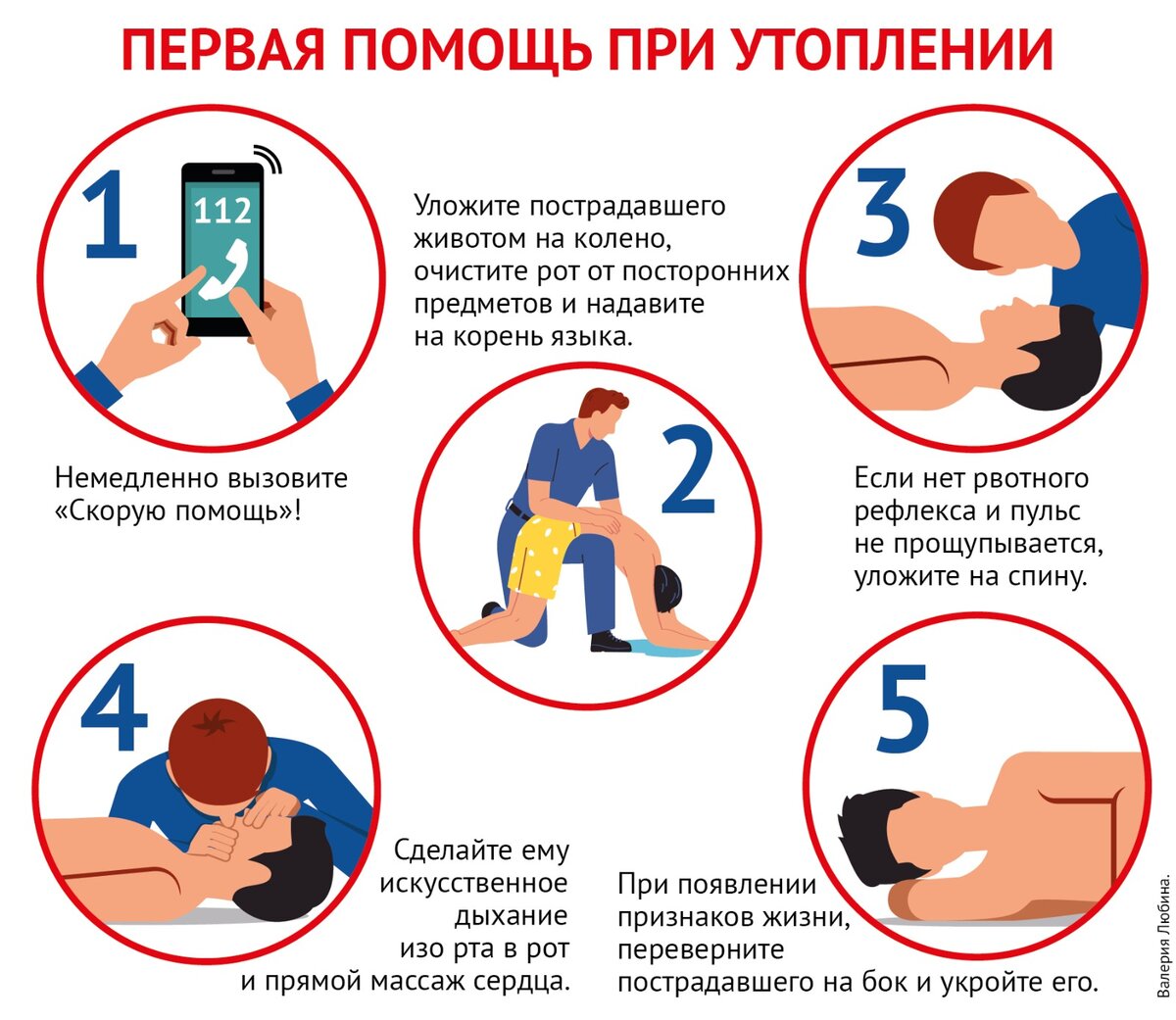 ПЕРВАЯ ПОМОЩЬ ПРИ УТОПЛЕНИИ

1

112

Немедленно вызовите «Скорую помощь»!

Уложите пострадавшего животом на колено, очистите рот от посторонних предметов и надавите на корень языка.

2

3

Если нет рвотного рефлекса и пульс не прощупывается, уложите на спину.

4

Сделайте ему искусственное дыхание изо рта в рот и прямой массаж сердца.

5

При появлении признаков жизни, переверните пострадавшего на бок и укройте его.

Валерия Любина.