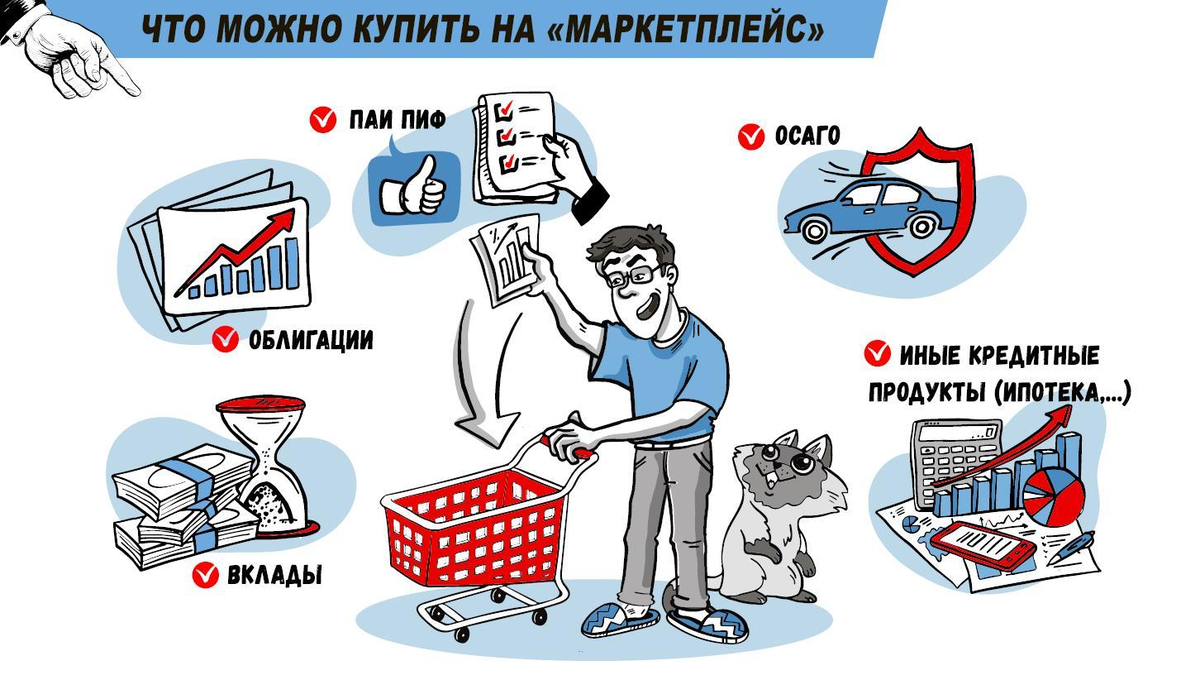 ЧТО МОЖНО КУПИТЬ НА «МАРКЕТПЛЕЙС»

ПАИ ПИФ

ОСАГО

ОБЛИГАЦИИ

ИНЫЕ КРЕДИТНЫЕ ПРОДУКТЫ (ИПОТЕКА,...)

ВКЛАДЫ