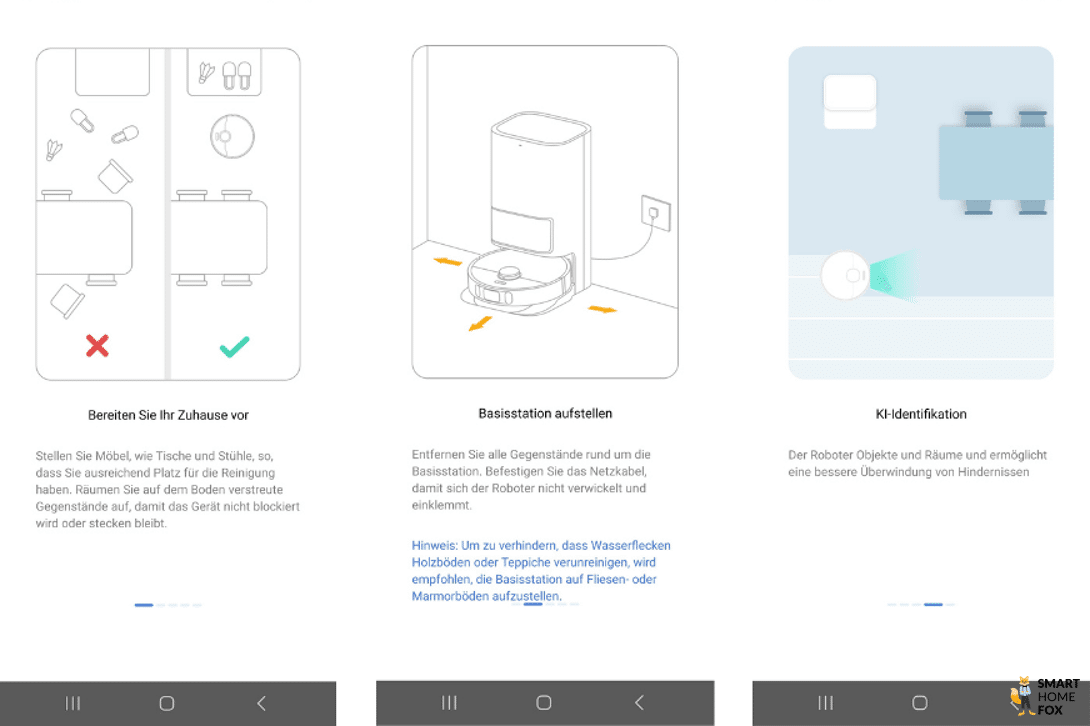 Bereiten Sie Ihr Zuhause vor

Stellen Sie Möbel, wie Tische und Stühle, so, dass Sie ausreichend Platz für die Reinigung haben. Räumen Sie auf dem Boden verstreute Gegenstände auf, damit das Gerät nicht blockiert wird oder stecken bleibt.

Basisstation aufstellen

Entfernen Sie alle Gegenstände rund um die Basisstation. Befestigen Sie das Netzkabel, damit sich der Roboter nicht verwickelt und einklemmt.

Hinweis: Um zu verhindern, dass Wasserflecken Holzböden oder Teppiche verunreinigen, wird empfohlen, die Basisstation auf Fliesen- oder Marmorböden aufzustellen.

KI-Identifikation

Der Roboter Objekte und Räume und ermöglicht eine bessere Überwindung von Hindernissen

SMART HOME FOX