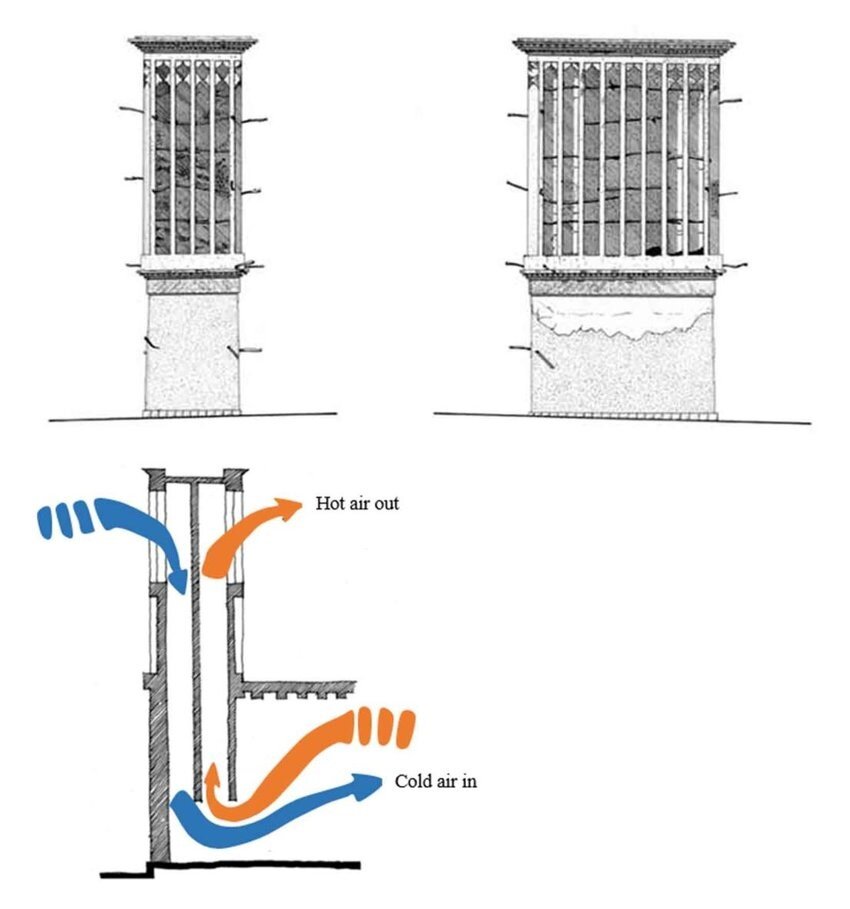 Hot air out

Cold air in