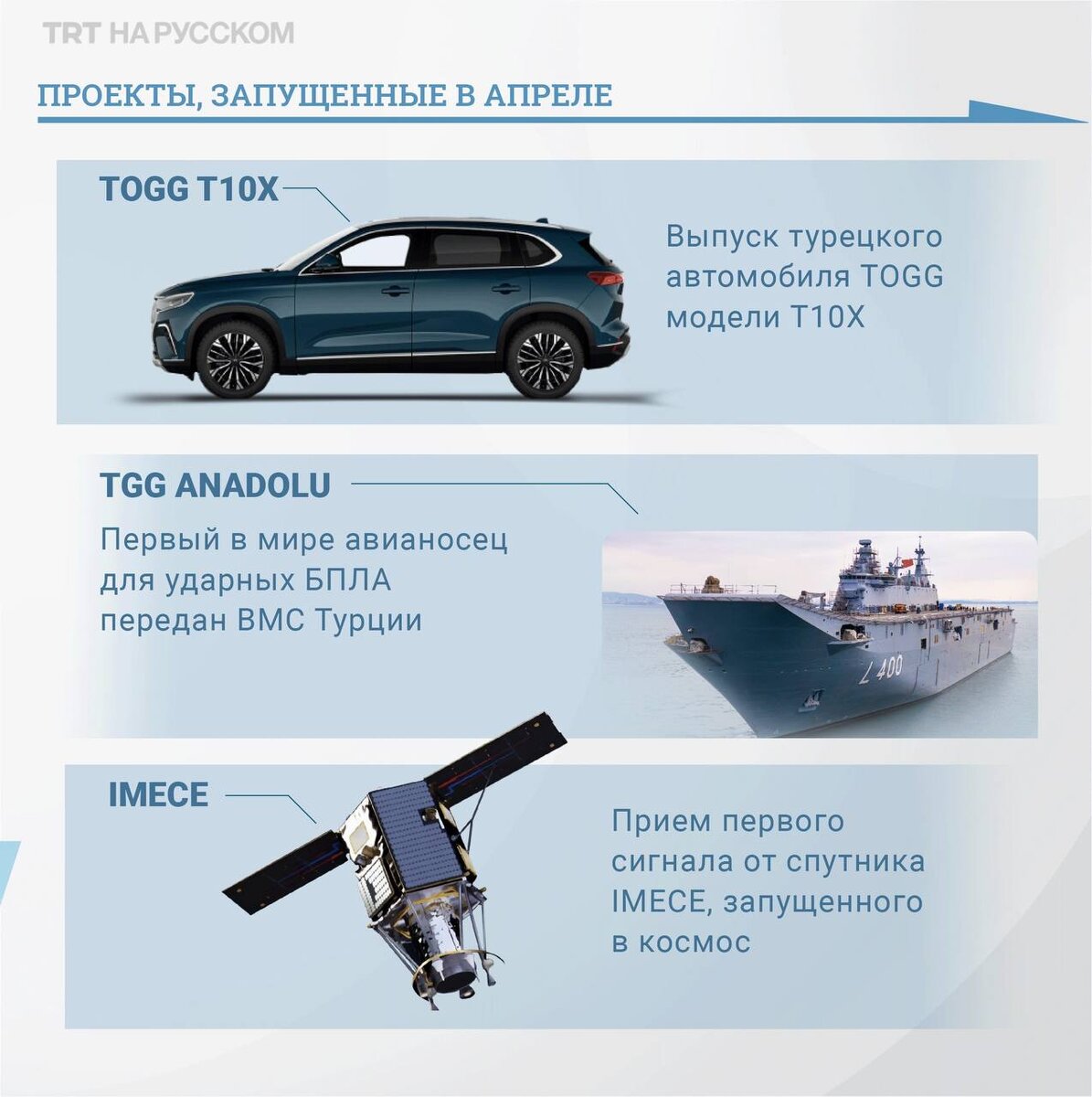 TRT НА РУССКОМ

ПРОЕКТЫ, ЗАПУЩЕННЫЕ В АПРЕЛЕ

TOGG T10X

Выпуск турецкого автомобиля TOGG модели T10X

TGG ANADOLU

Первый в мире авианосец для ударных БПЛА передан ВМС Турции

L 400

IMECE

Прием первого сигнала от спутника IMECE, запущенного в космос