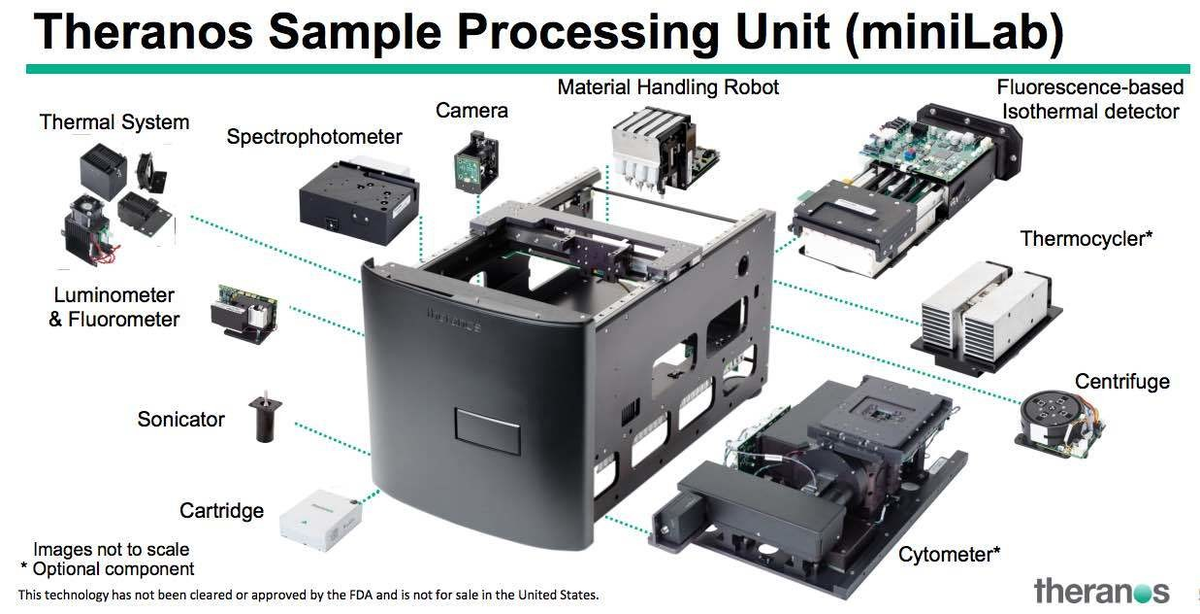 Theranos Sample Processing Unit (miniLab)

Thermal System

Spectrophotometer

Camera

Material Handling Robot

Fluorescence-based Isothermal detector

Thermocycler*

Luminometer & Fluorometer

theranos

Centrifuge

Sonicator

Cartridge

Cytometer*

Images not to scale
* Optional component

This technology has not been cleared or approved by the FDA and is not for sale in the United States.

theranos