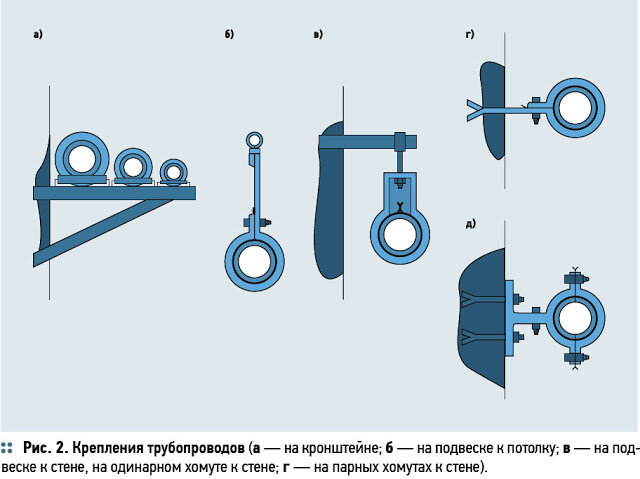 а)

б)

в)

г)

д)

Рис. 2. Крепления трубопроводов (а — на кронштейне; б — на подвеске к потолку; в — на подвеске к стене, на одинарном хомуте к стене; г — на парных хомутах к стене).