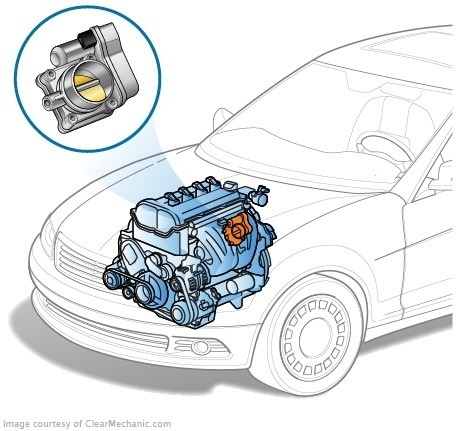 Image courtesy of ClearMechanic.com