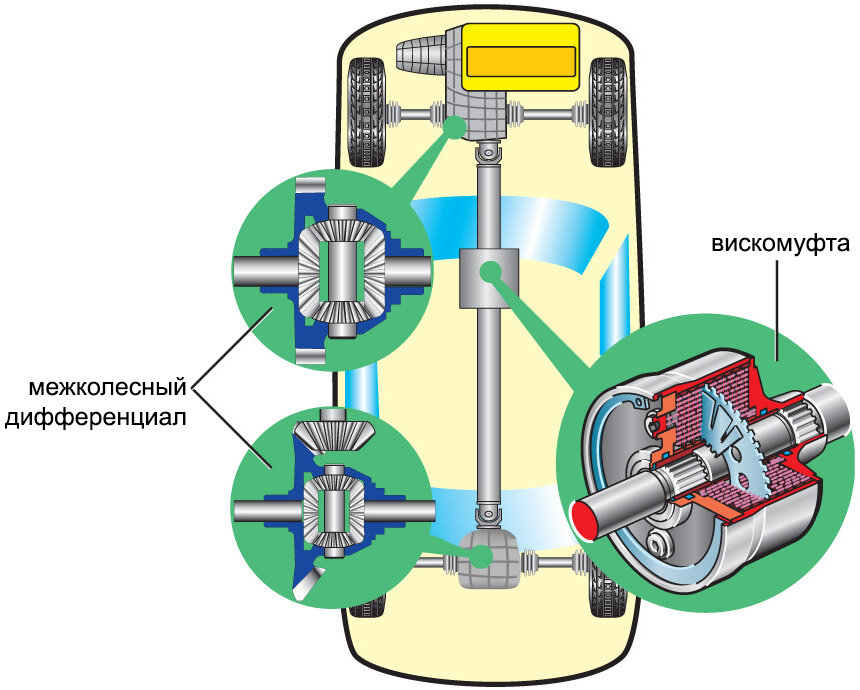 вискомуфта

межколесный дифференциал