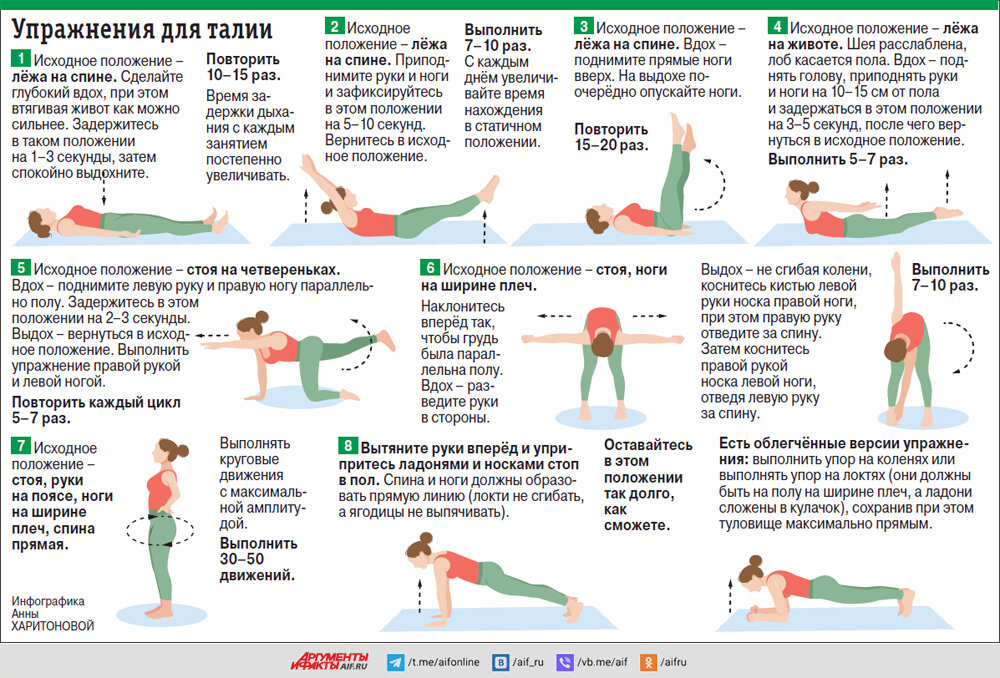 Упражнения для талии

1 Исходное положение – лёжа на спине. Сделайте глубокий вдох, при этом втягивая живот как можно сильнее. Задержитесь в таком положении на 1–3 секунды, затем спокойно выдохните.

Повторить 10–15 раз.

Время задержки дыхания с каждым занятием постепенно увеличивать.

2 Исходное положение – лёжа на спине. Приподнимите руки и ноги и зафиксируйтесь в этом положении на 5–10 секунд. Вернитесь в исходное положение.

Выполнить 7–10 раз.

С каждым днём увеличивайте время нахождения в статичном положении.

3 Исходное положение – лёжа на спине. Вдох – поднимите прямые ноги вверх. На выдохе поочерёдно опускайте ноги.

Повторить 15–20 раз.

4 Исходное положение – лёжа на животе. Шея расслаблена, лоб касается пола. Вдох – поднять голову, приподнять руки и ноги на 10–15 см от пола и задержаться в этом положении на 3–5 секунд, после чего вернуться в исходное положение.

Выполнить 5–7 раз.

5 Исходное положение – стоя на четвереньках. Вдох – поднимите левую руку и правую ногу параллельно полу. Задержитесь в этом положении на 2–3 секунды. Выдох – вернуться в исходное положение. Выполнить упражнение правой рукой и левой ногой.

Повторить каждый цикл 5–7 раз.

6 Исходное положение – стоя, ноги на ширине плеч.

Наклонитесь вперёд так, чтобы грудь была параллельна полу. Вдох – разведите руки в стороны.

Выдох – не сгибая колени, коснитесь кистью левой руки носка правой ноги, при этом правую руку отведите за спину. Затем коснитесь правой рукой носка левой ноги, отведя левую руку за спину.

Выполнить 7–10 раз.

7 Исходное положение – стоя, руки на поясе, ноги на ширине плеч, спина прямая.

Выполнять круговые движения с максимальной амплитудой.

Выполнить 30–50 движений.

8 Вытяните руки вперёд и упритесь ладонями и носками стоп в пол. Спина и ноги должны образовать прямую линию (локти не сгибать, а ягодицы не выпячивать).

Оставайтесь в этом положении так долго, как сможете.

Есть облегчённые версии упражнения: выполнить упор на коленях или выполнять упор на локтях (они должны быть на полу на ширине плеч, а ладони сложены в кулачок), сохранив при этом туловище максимально прямым.

Инфографика Анны ХАРИТОНОВОЙ

АРГУМЕНТЫ И ФАКТЫ AIF.RU /t.me/aifonline /aif_ru /vb.me/aif /aifru