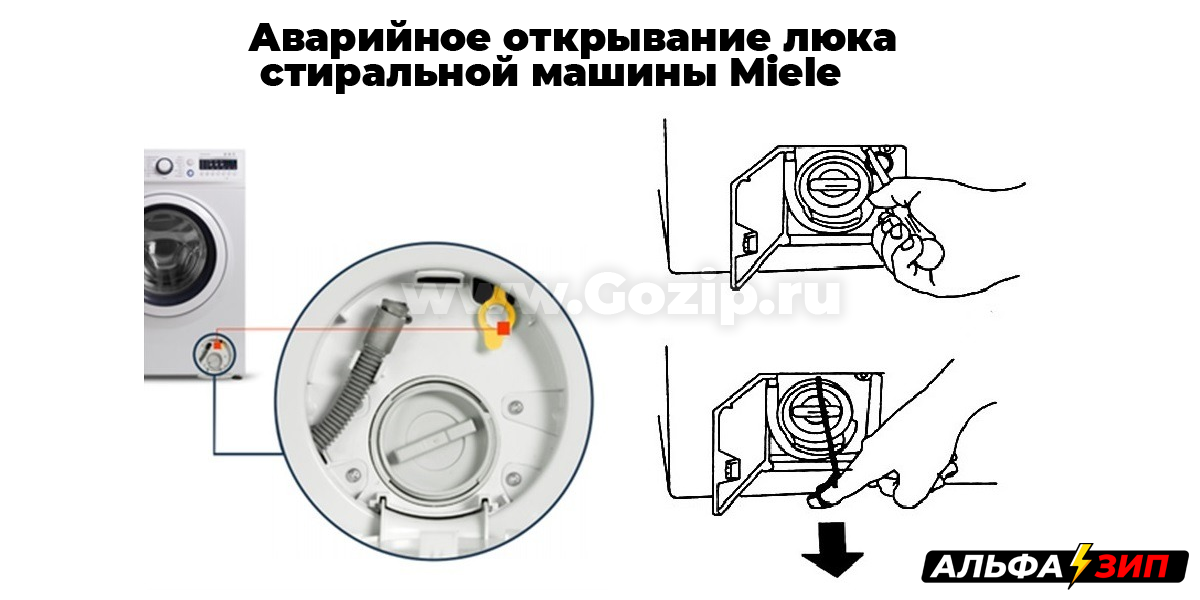 Аварийное открывание люка стиральной машины Miele

www.Gozip.ru

АЛЬФА ЗИП