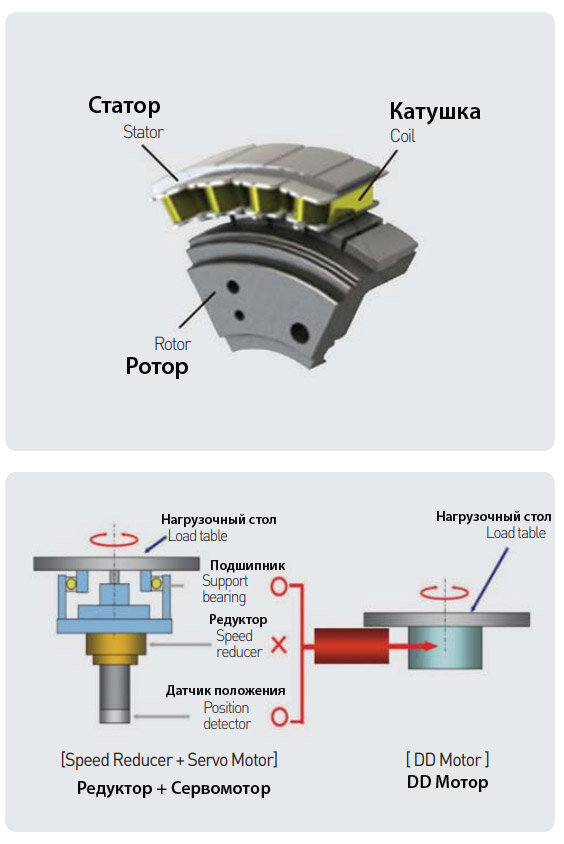 Статор
Stator

Катушка
Coil

Rotor
Ротор

Нагрузочный стол
Load table

Подшипник
Support bearing

Редуктор
Speed reducer

Датчик положения
Position detector

Нагрузочный стол
Load table

[Speed Reducer + Servo Motor]
Редуктор + Сервомотор

[ DD Motor ]
DD Мотор