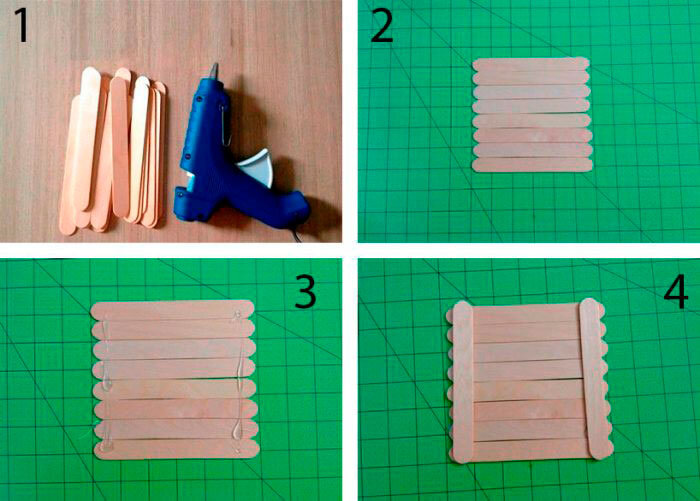 1

2

3

4