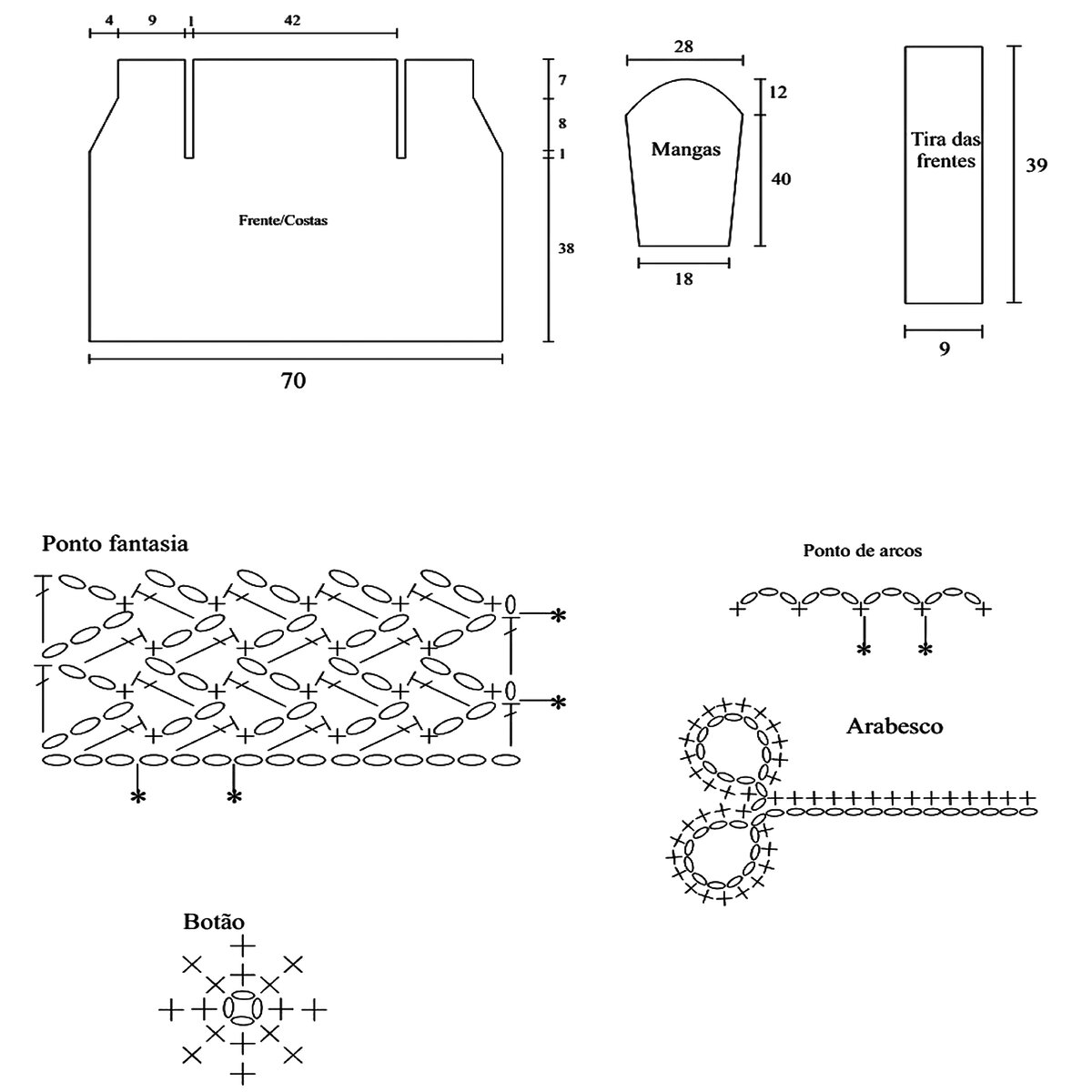 4 9 1 42

7
8
1
38

Frente/Costas

70

28

12

Mangas

40

18

Tira das frentes

39

9

Ponto fantasia

Ponto de arcos

Arabesco

Botão