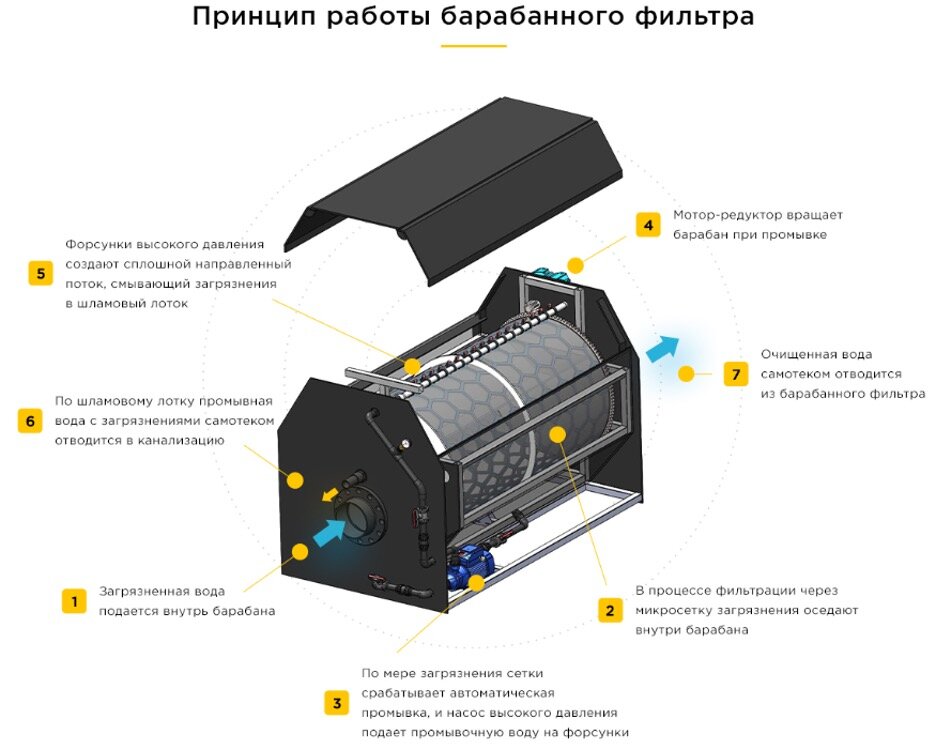 Принцип работы барабанного фильтра

4 Мотор-редуктор вращает барабан при промывке

5 Форсунки высокого давления создают сплошной направленный поток, смывающий загрязнения в шламовый лоток

7 Очищенная вода самотеком отводится из барабанного фильтра

6 По шламовому лотку промывная вода с загрязнениями самотеком отводится в канализацию

1 Загрязненная вода подается внутрь барабана

2 В процессе фильтрации через микросетку загрязнения оседают внутри барабана

3 По мере загрязнения сетки срабатывает автоматическая промывка, и насос высокого давления подает промывочную воду на форсунки