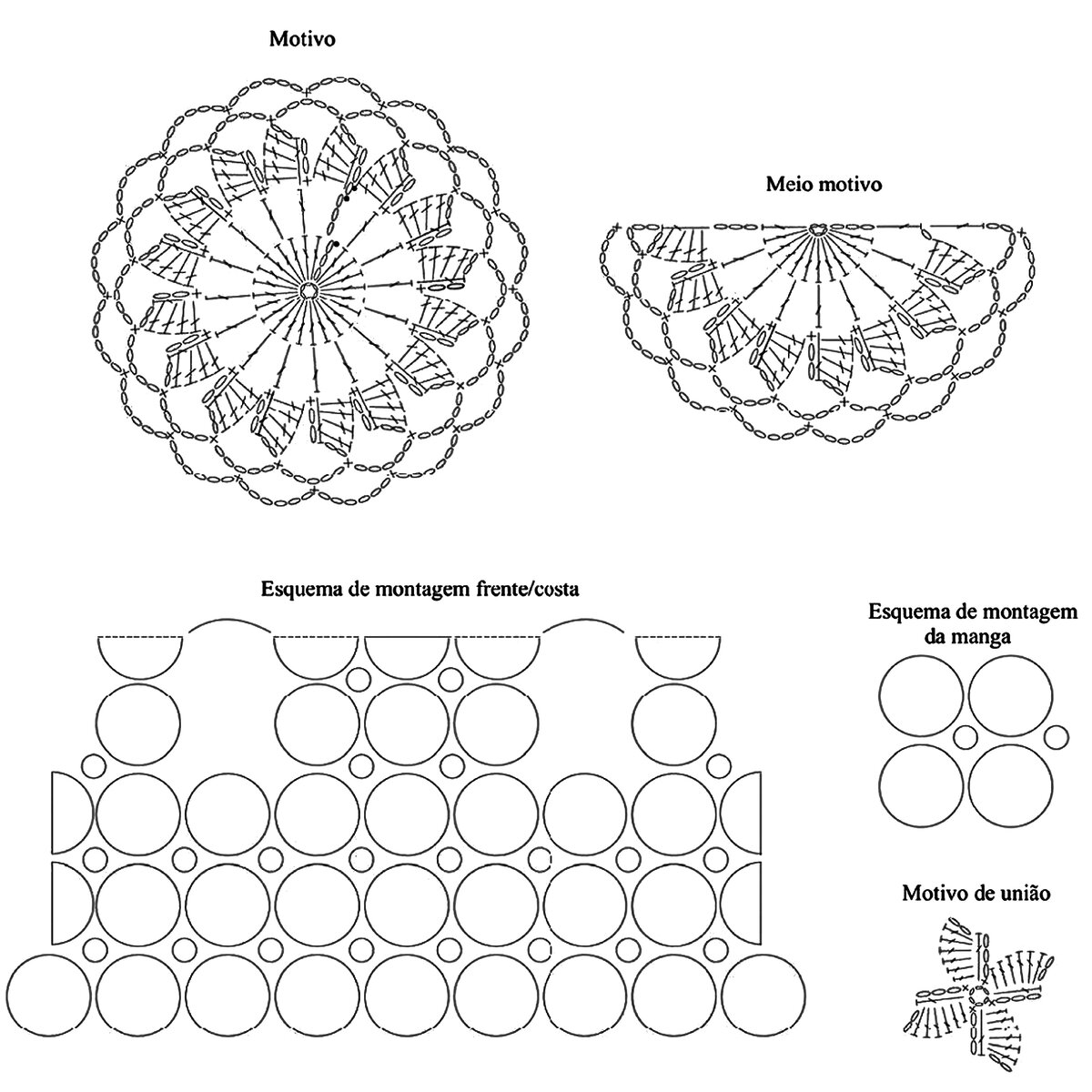 Motivo

Meio motivo

Esquema de montagem frente/costa

Esquema de montagem da manga

Motivo de união