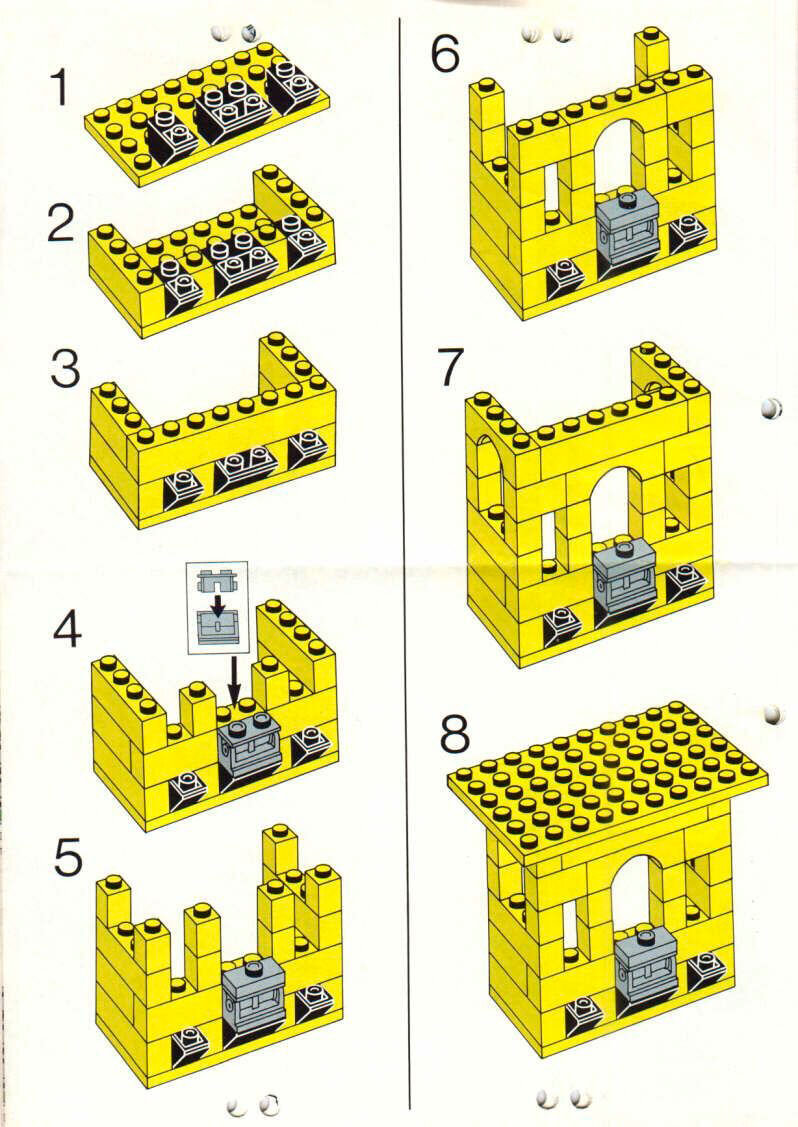 1

2

3

4

5

6

7

8