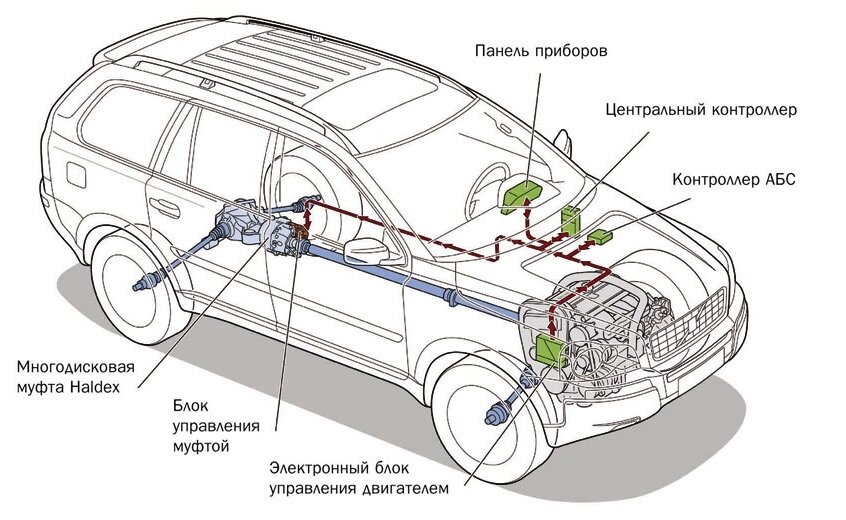 Панель приборов

Центральный контроллер

Контроллер АБС

Многодисковая муфта Haldex

Блок управления муфтой

Электронный блок управления двигателем