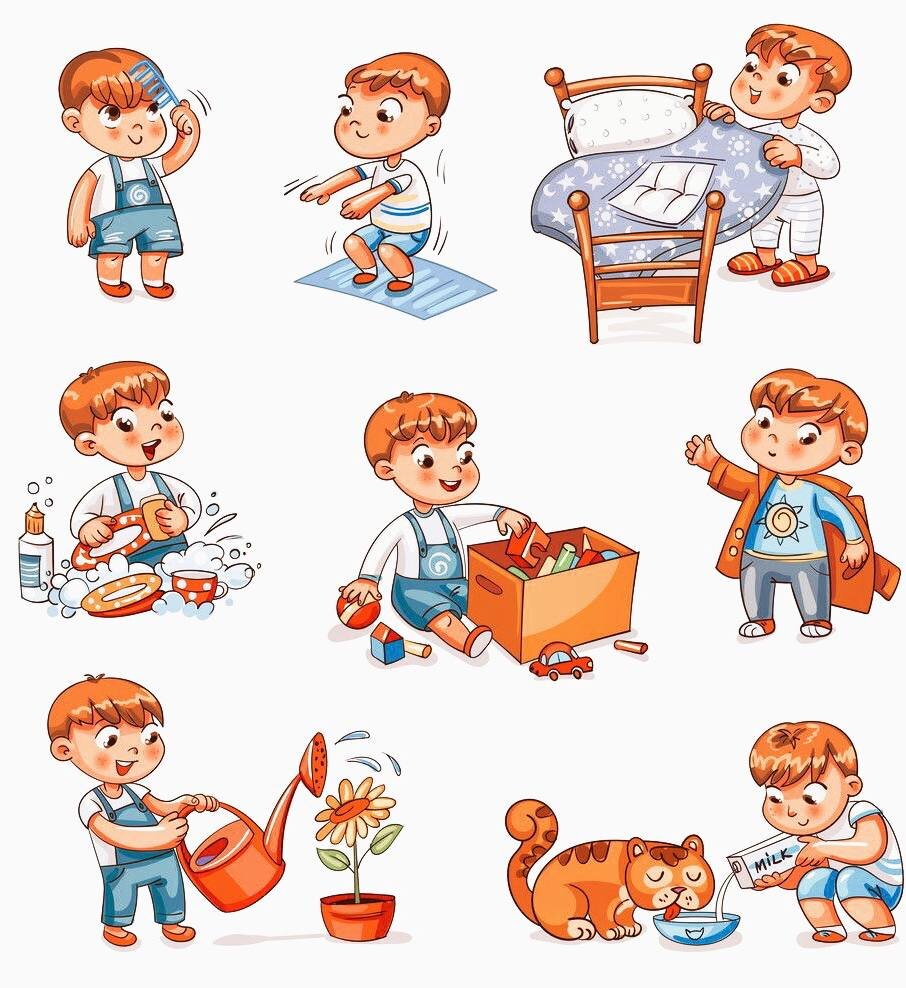 MILK