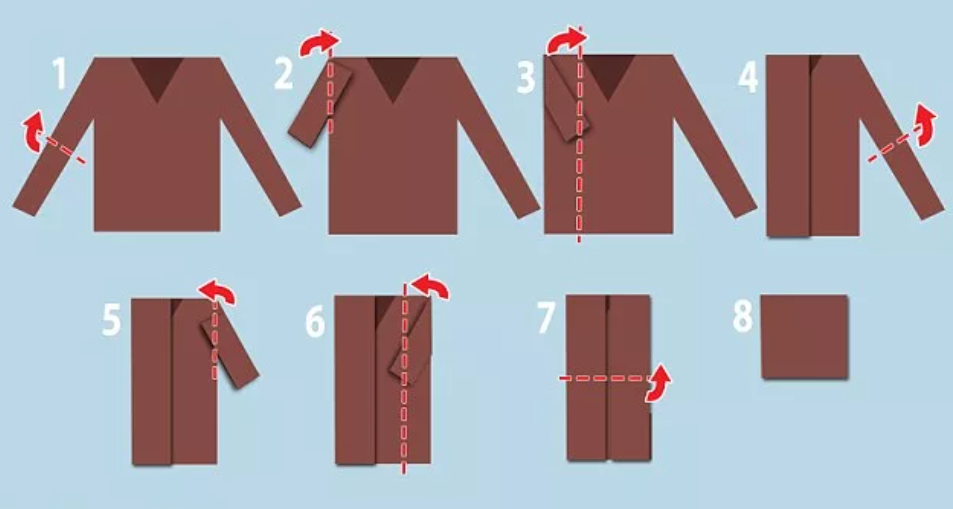 1
2
3
4
5
6
7
8