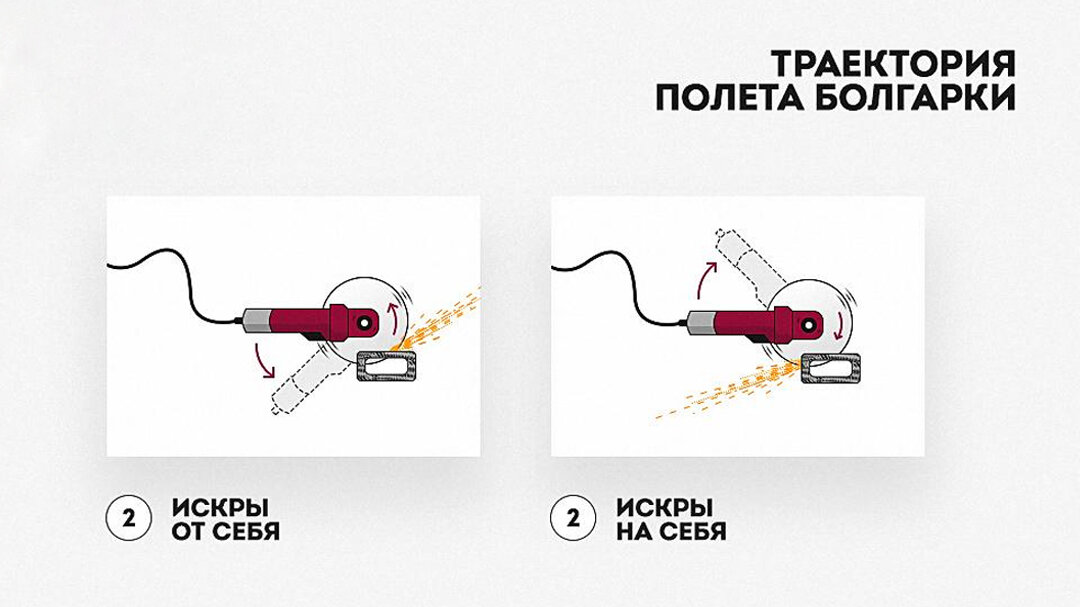 ТРАЕКТОРИЯ
ПОЛЕТА БОЛГАРКИ

2 ИСКРЫ
ОТ СЕБЯ

2 ИСКРЫ
НА СЕБЯ