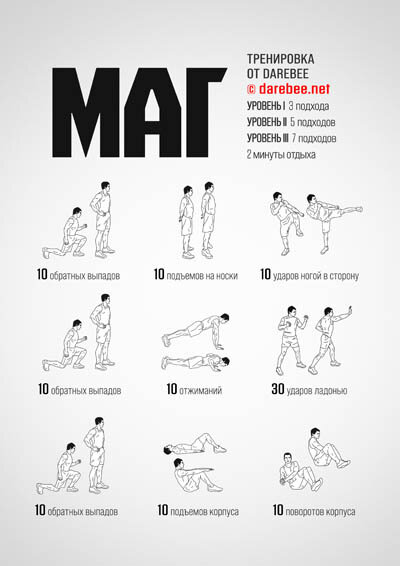 МАГ

ТРЕНИРОВКА ОТ DAREBEE
© darebee.net
УРОВЕНЬ I 3 подхода
УРОВЕНЬ II 5 подходов
УРОВЕНЬ III 7 подходов
2 минуты отдыха

10 обратных выпадов

10 подъемов на носки

10 ударов ногой в сторону

10 обратных выпадов

10 отжиманий

30 ударов ладонью

10 обратных выпадов

10 подъемов корпуса

10 поворотов корпуса