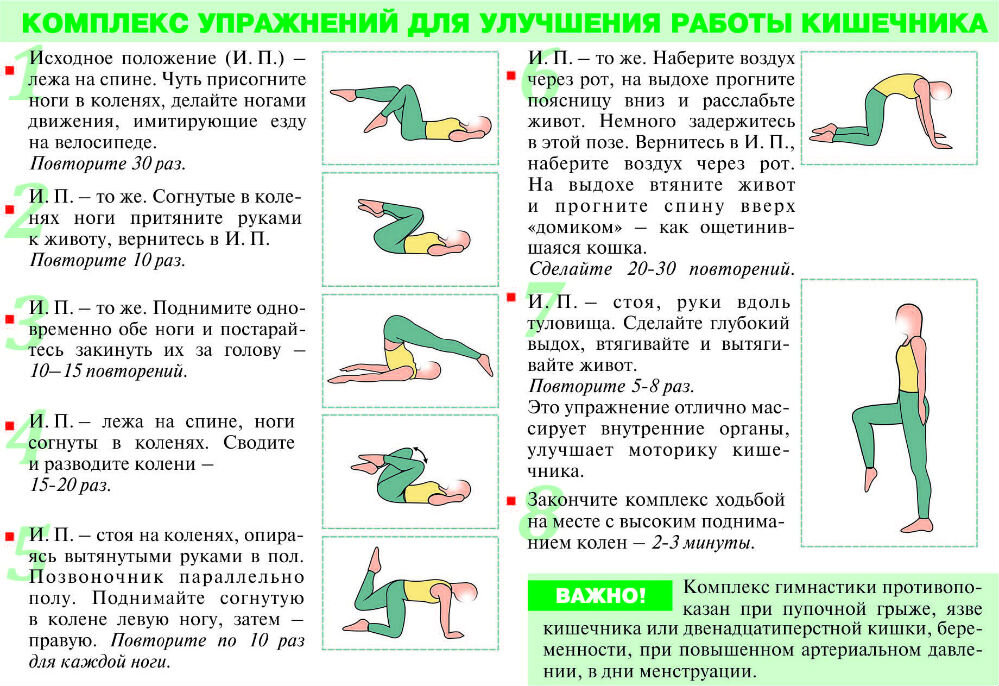 КОМПЛЕКС УПРАЖНЕНИЙ ДЛЯ УЛУЧШЕНИЯ РАБОТЫ КИШЕЧНИКА

1 Исходное положение (И. П.) – лежа на спине. Чуть присогните ноги в коленях, делайте ногами движения, имитирующие езду на велосипеде.
Повторите 30 раз.

2 И. П. – то же. Согнутые в коленях ноги притяните руками к животу, вернитесь в И. П.
Повторите 10 раз.

3 И. П. – то же. Поднимите одновременно обе ноги и постарайтесь закинуть их за голову – 10–15 повторений.

4 И. П. – лежа на спине, ноги согнуты в коленях. Сводите и разводите колени – 15-20 раз.

5 И. П. – стоя на коленях, опираясь вытянутыми руками в пол. Позвоночник параллельно полу. Поднимайте согнутую в колене левую ногу, затем – правую. Повторите по 10 раз для каждой ноги.

6 И. П. – то же. Наберите воздух через рот, на выдохе прогните поясницу вниз и расслабьте живот. Немного задержитесь в этой позе. Вернитесь в И. П., наберите воздух через рот. На выдохе втяните живот и прогните спину вверх «домиком» – как ощетинившаяся кошка.
Сделайте 20-30 повторений.

7 И. П. – стоя, руки вдоль туловища. Сделайте глубокий выдох, втягивайте и вытягивайте живот.
Повторите 5-8 раз.
Это упражнение отлично массирует внутренние органы, улучшает моторику кишечника.

8 Закончите комплекс ходьбой на месте с высоким подниманием колен – 2-3 минуты.

ВАЖНО! Комплекс гимнастики противопоказан при пупочной грыже, язве кишечника или двенадцатиперстной кишки, беременности, при повышенном артериальном давлении, в дни менструации.