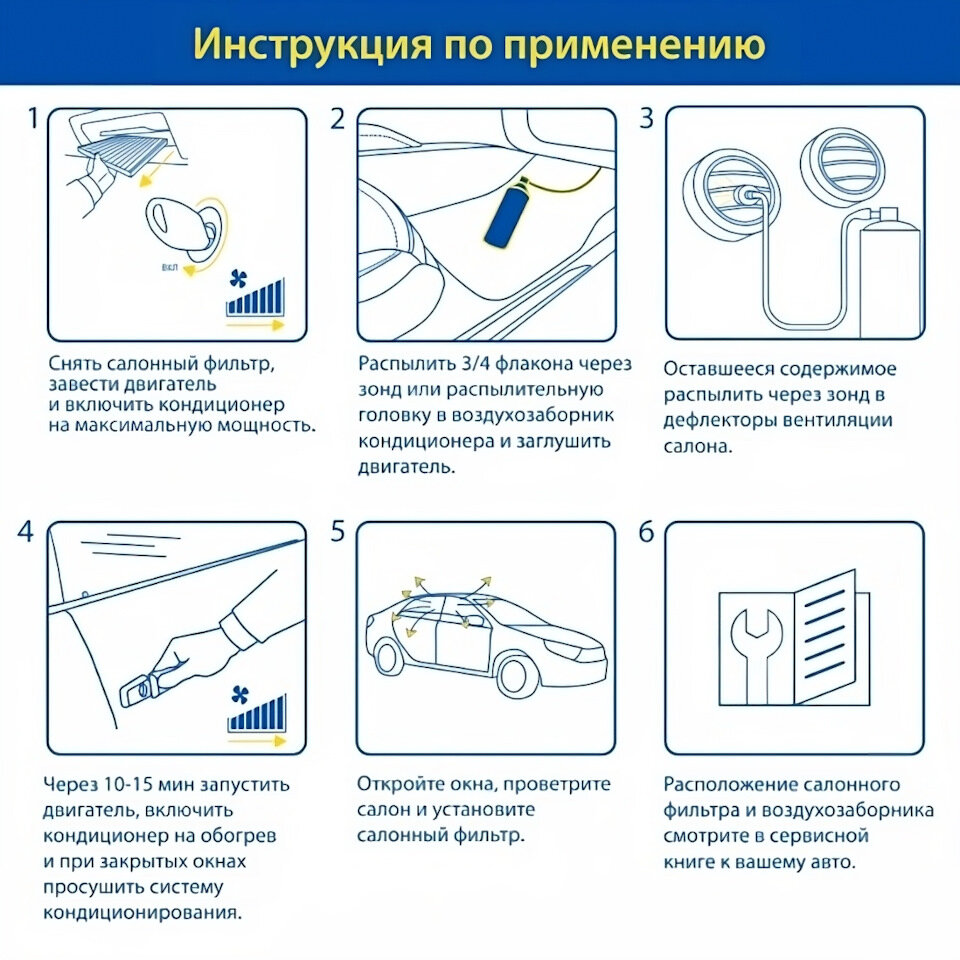 Инструкция по применению

1

ВКЛ

Снять салонный фильтр, завести двигатель и включить кондиционер на максимальную мощность.

2

Распылить 3/4 флакона через зонд или распылительную головку в воздухозаборник кондиционера и заглушить двигатель.

3

Оставшееся содержимое распылить через зонд в дефлекторы вентиляции салона.

4

Через 10-15 мин запустить двигатель, включить кондиционер на обогрев и при закрытых окнах просушить систему кондиционирования.

5

Откройте окна, проветрите салон и установите салонный фильтр.

6

Расположение салонного фильтра и воздухозаборника смотрите в сервисной книге к вашему авто.