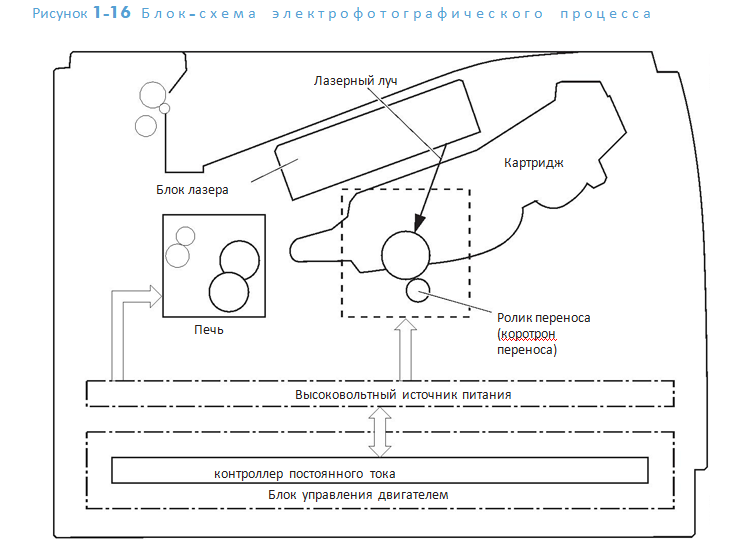 Рисунок 1-16 Блок-схема электрофотографического процесса

Лазерный луч

Картридж

Блок лазера

Печь

Ролик переноса (коротрон переноса)

Высоковольтный источник питания

контроллер постоянного тока

Блок управления двигателем