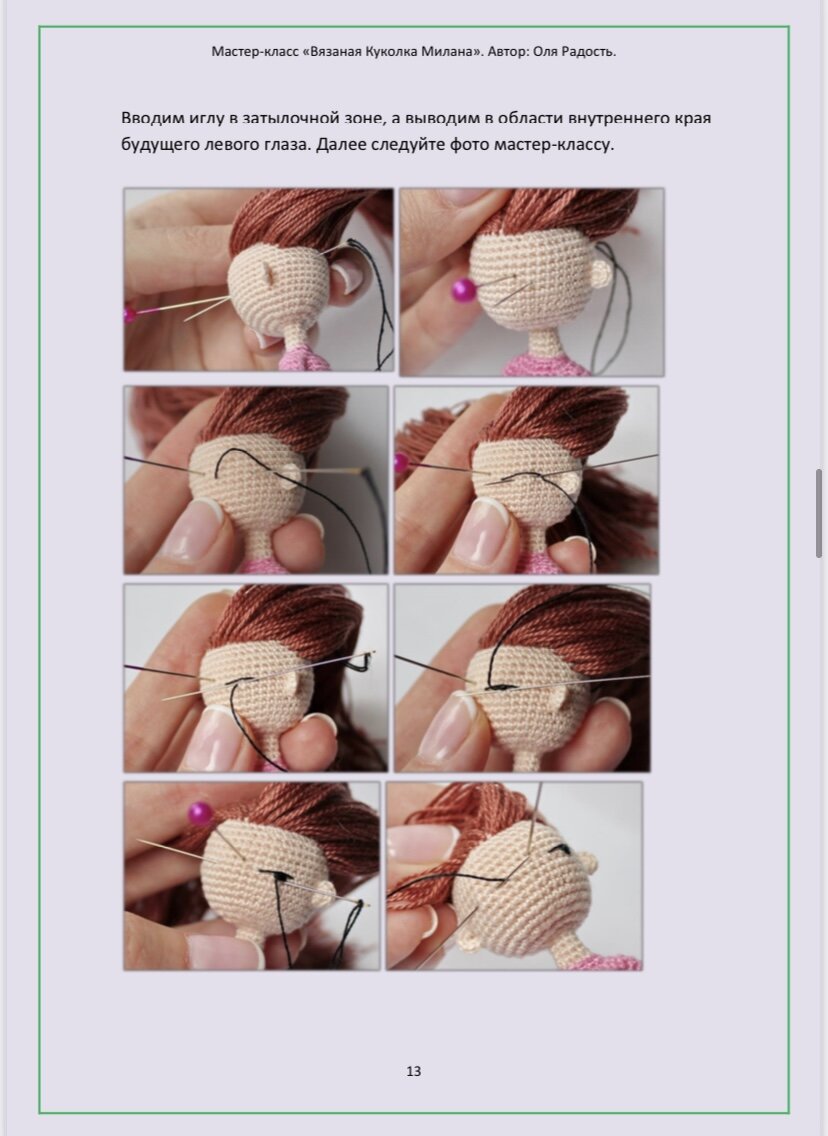 Мастер-класс «Вязаная Куколка Милана». Автор: Оля Радость.

Вводим иглу в затылочной зоне, а выводим в области внутреннего края будущего левого глаза. Далее следуйте фото мастер-классу.

13