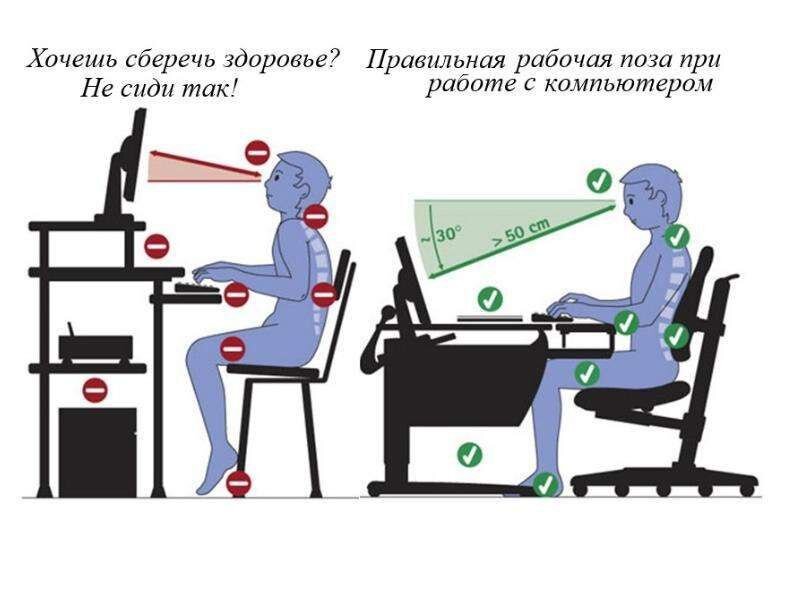 Хочешь сберечь здоровье? Не сиди так!

Правильная рабочая поза при работе с компьютером

~30°

> 50 cm