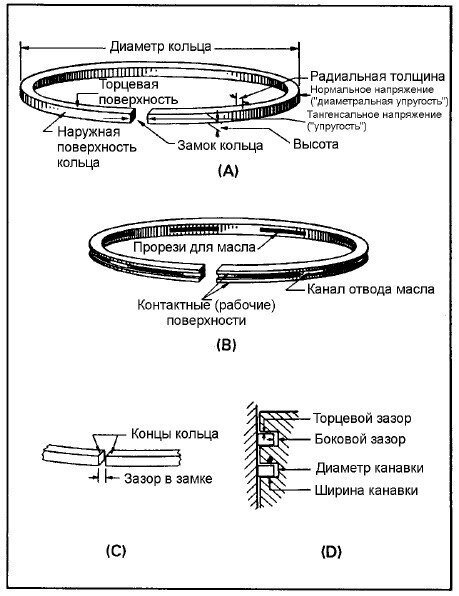 Диаметр кольца

Торцевая поверхность

Радиальная толщина

Нормальное напряжение ("диаметральная упругость")

Тангенсальное напряжение ("упругость")

Наружная поверхность кольца

Замок кольца

Высота

(A)

Прорези для масла

Канал отвода масла

Контактные (рабочие) поверхности

(B)

Концы кольца

Зазор в замке

(C)

Торцевой зазор

Боковой зазор

Диаметр канавки

Ширина канавки

(D)