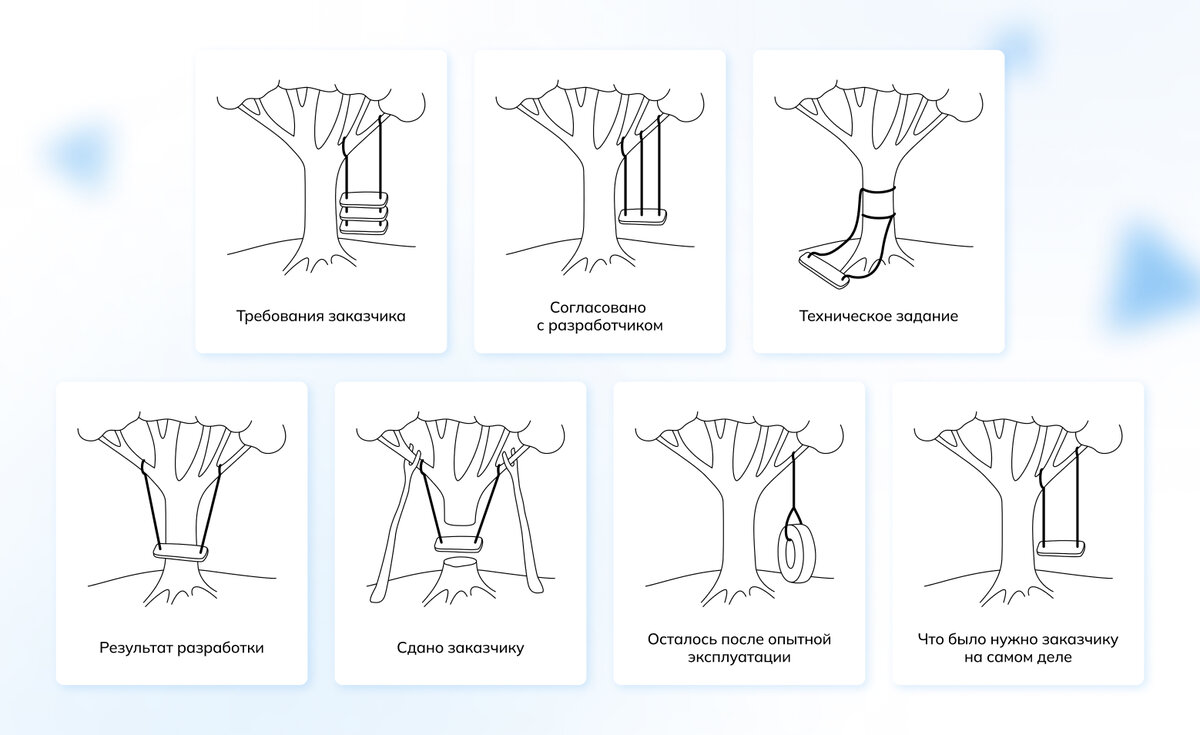 Требования заказчика

Согласовано с разработчиком

Техническое задание

Результат разработки

Сдано заказчику

Осталось после опытной эксплуатации

Что было нужно заказчику на самом деле