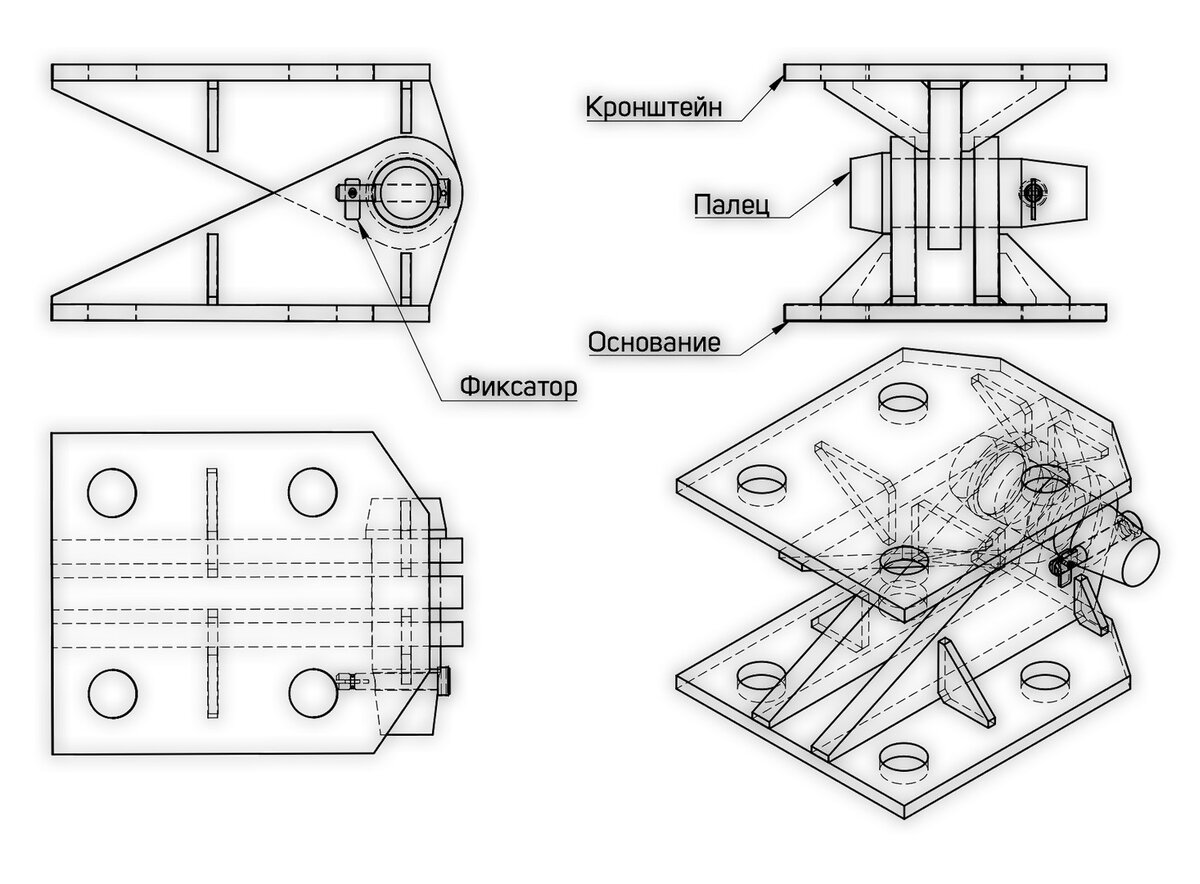 Кронштейн

Палец

Основание

Фиксатор