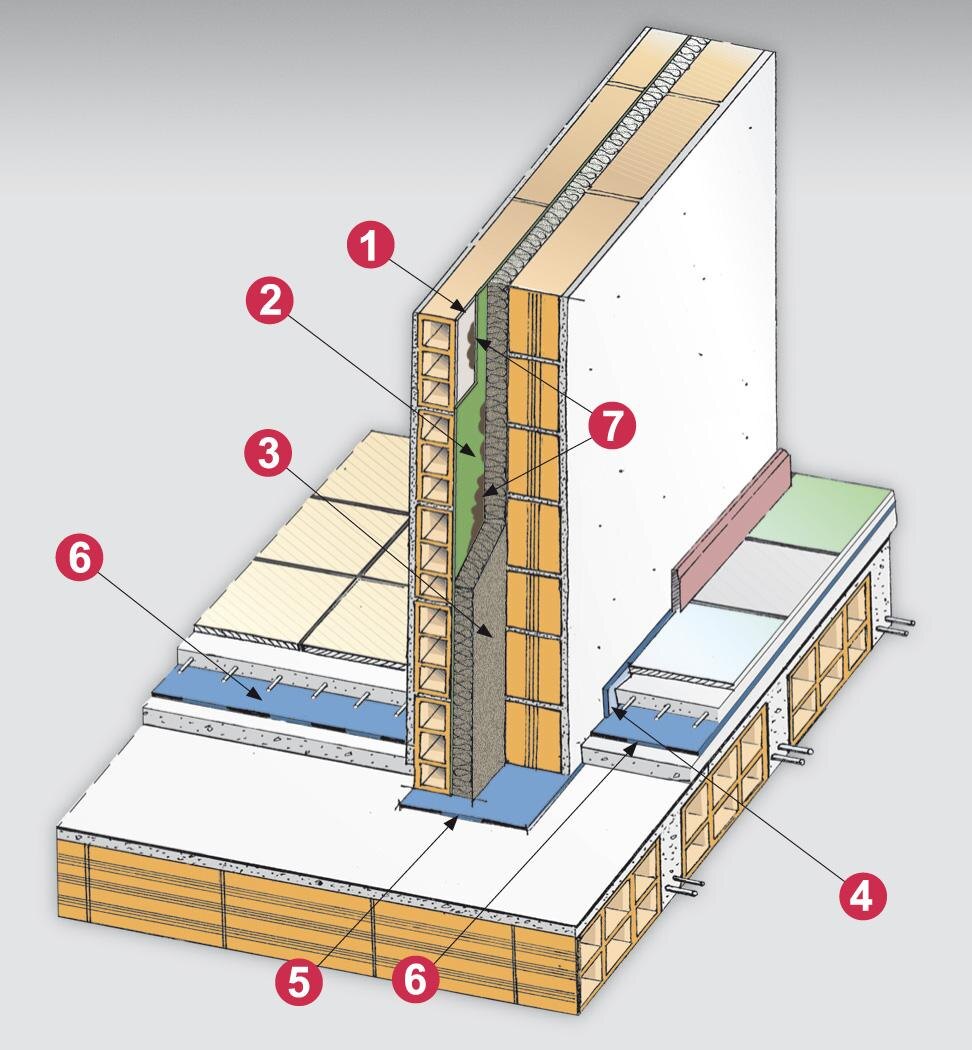 1
2
7
3
6
4
5
6