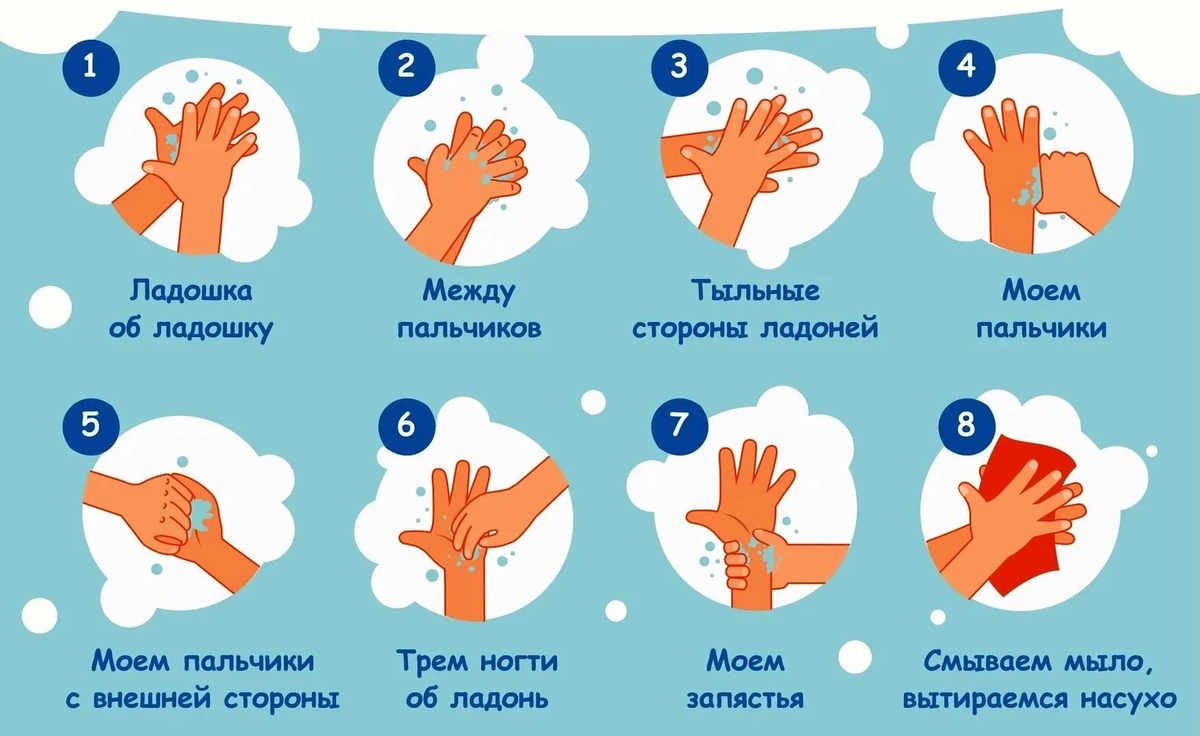 1
Ладошка об ладошку

2
Между пальчиков

3
Тыльные стороны ладоней

4
Моем пальчики

5
Моем пальчики с внешней стороны

6
Трем ногти об ладонь

7
Моем запястья

8
Смываем мыло, вытираемся насухо