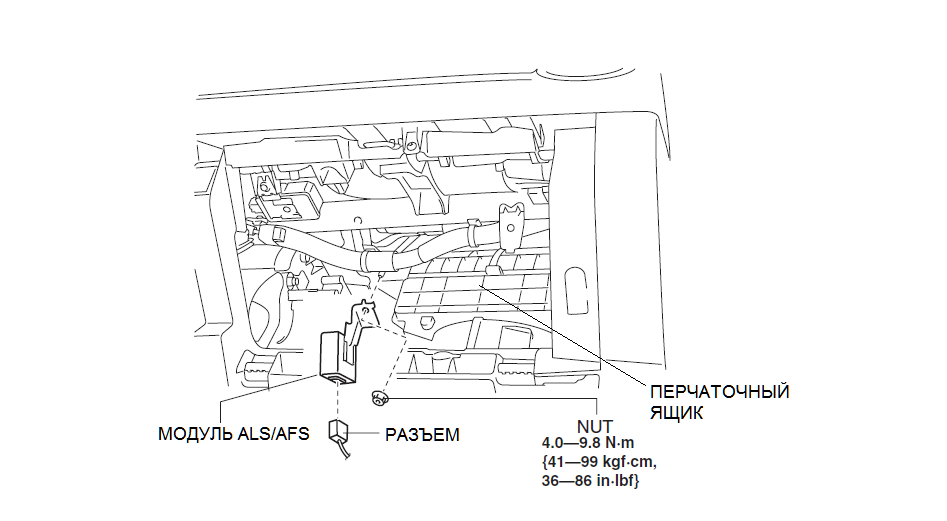 ПЕРЧАТОЧНЫЙ ЯЩИК

МОДУЛЬ ALS/AFS

РАЗЪЕМ

NUT
4.0—9.8 N·m
{41—99 kgf·cm,
36—86 in·lbf}