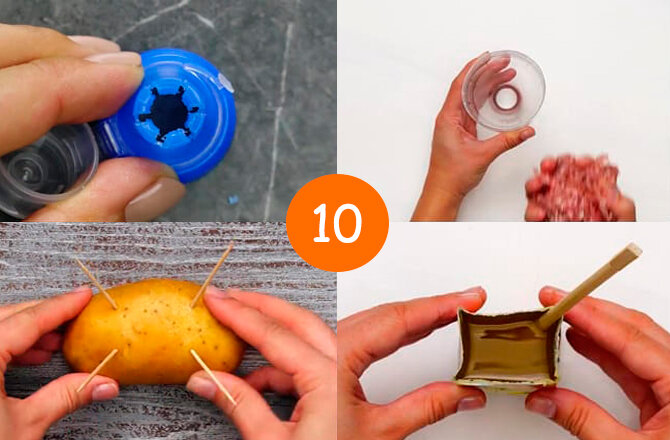 10