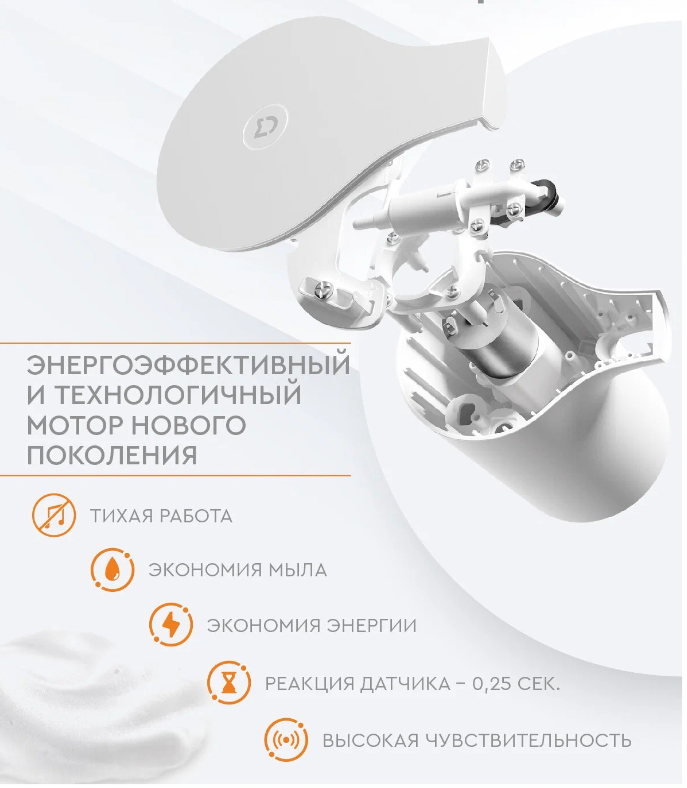 ЭНЕРГОЭФФЕКТИВНЫЙ И ТЕХНОЛОГИЧНЫЙ МОТОР НОВОГО ПОКОЛЕНИЯ

ТИХАЯ РАБОТА

ЭКОНОМИЯ МЫЛА

ЭКОНОМИЯ ЭНЕРГИИ

РЕАКЦИЯ ДАТЧИКА – 0,25 СЕК.

ВЫСОКАЯ ЧУВСТВИТЕЛЬНОСТЬ