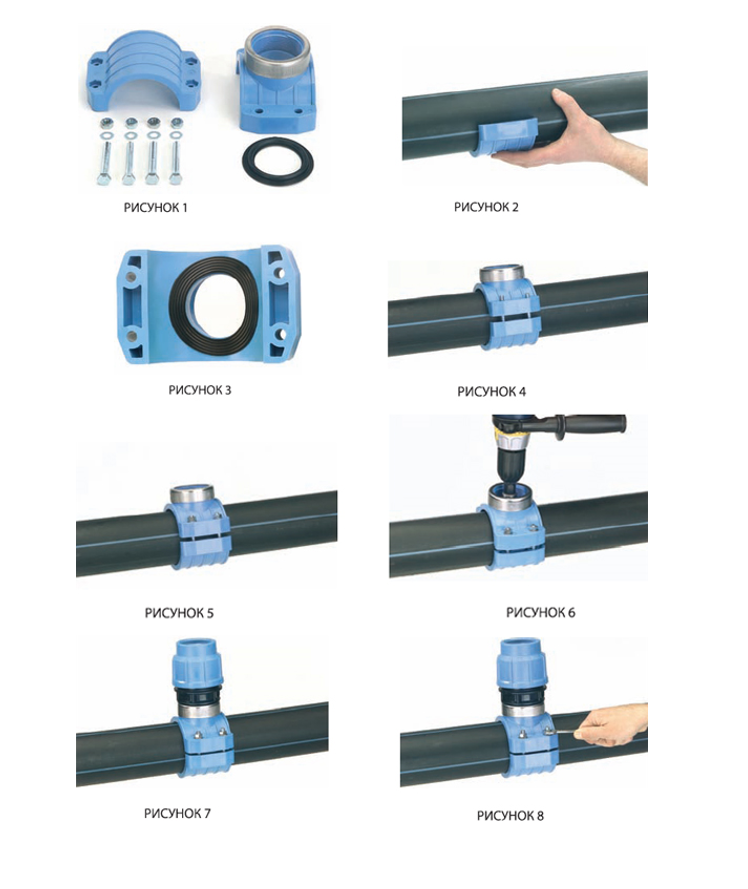 РИСУНОК 1

РИСУНОК 2

РИСУНОК 3

РИСУНОК 4

РИСУНОК 5

РИСУНОК 6

РИСУНОК 7

РИСУНОК 8