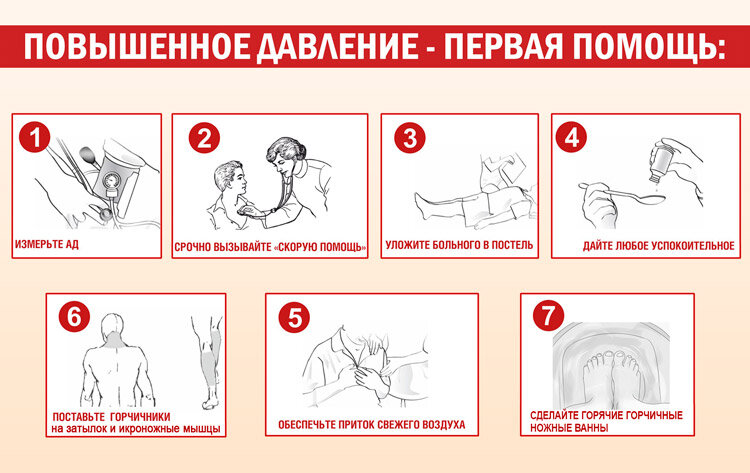 ПОВЫШЕННОЕ ДАВЛЕНИЕ - ПЕРВАЯ ПОМОЩЬ:

1
ИЗМЕРЬТЕ АД

2
СРОЧНО ВЫЗЫВАЙТЕ «СКОРУЮ ПОМОЩЬ»

3
УЛОЖИТЕ БОЛЬНОГО В ПОСТЕЛЬ

4
ДАЙТЕ ЛЮБОЕ УСПОКОИТЕЛЬНОЕ

6
ПОСТАВЬТЕ ГОРЧИЧНИКИ на затылок и икроножные мышцы

5
ОБЕСПЕЧЬТЕ ПРИТОК СВЕЖЕГО ВОЗДУХА

7
СДЕЛАЙТЕ ГОРЯЧИЕ ГОРЧИЧНЫЕ НОЖНЫЕ ВАННЫ