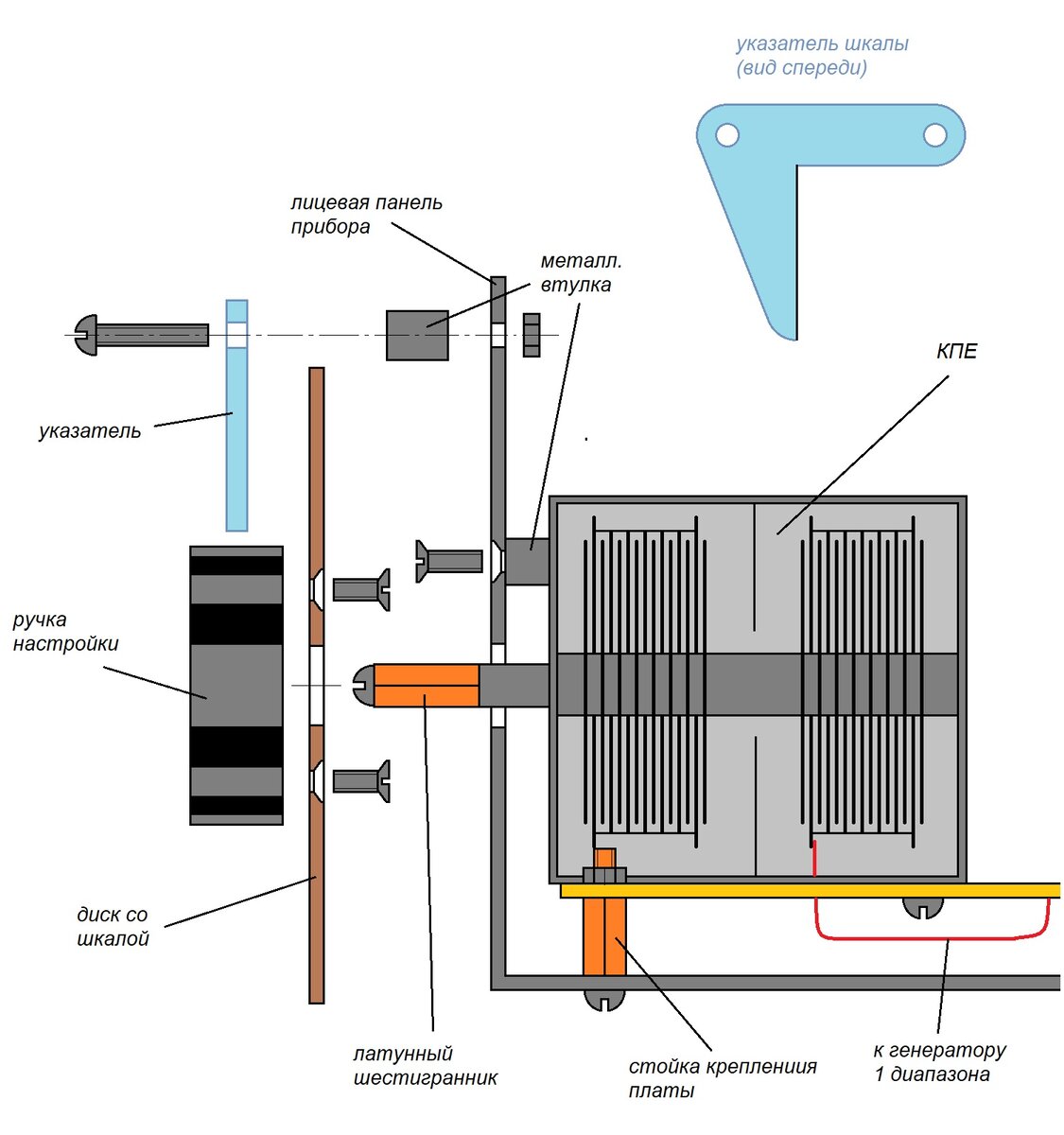 указатель шкалы
(вид спереди)

лицевая панель
прибора

металл.
втулка

КПЕ

указатель

ручка
настройки

диск со
шкалой

латунный
шестигранник

стойка креплениия
платы

к генератору
1 диапазона