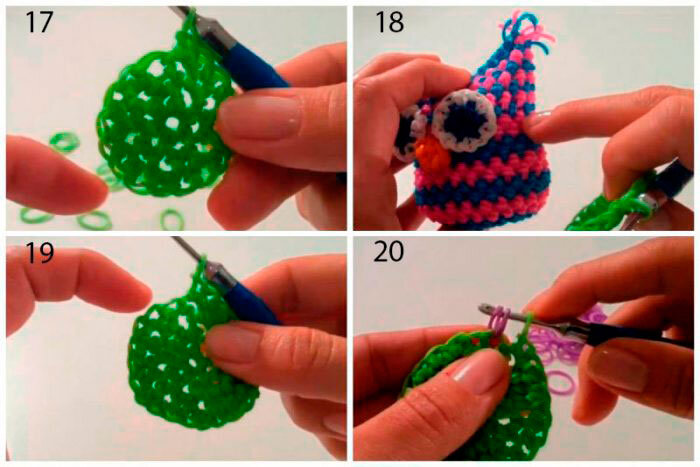 17

18

19

20