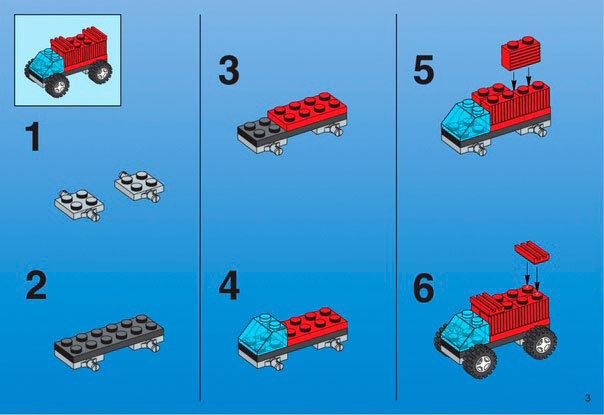 1

2

3

4

5

6

3