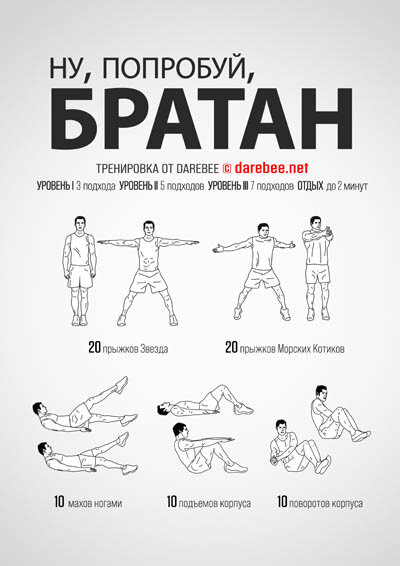 НУ, ПОПРОБУЙ,
БРАТАН

ТРЕНИРОВКА ОТ DAREBEE © darebee.net

УРОВЕНЬ I 3 подхода УРОВЕНЬ II 5 подходов УРОВЕНЬ III 7 подходов ОТДЫХ до 2 минут

20 прыжков Звезда

20 прыжков Морских Котиков

10 махов ногами

10 подъемов корпуса

10 поворотов корпуса